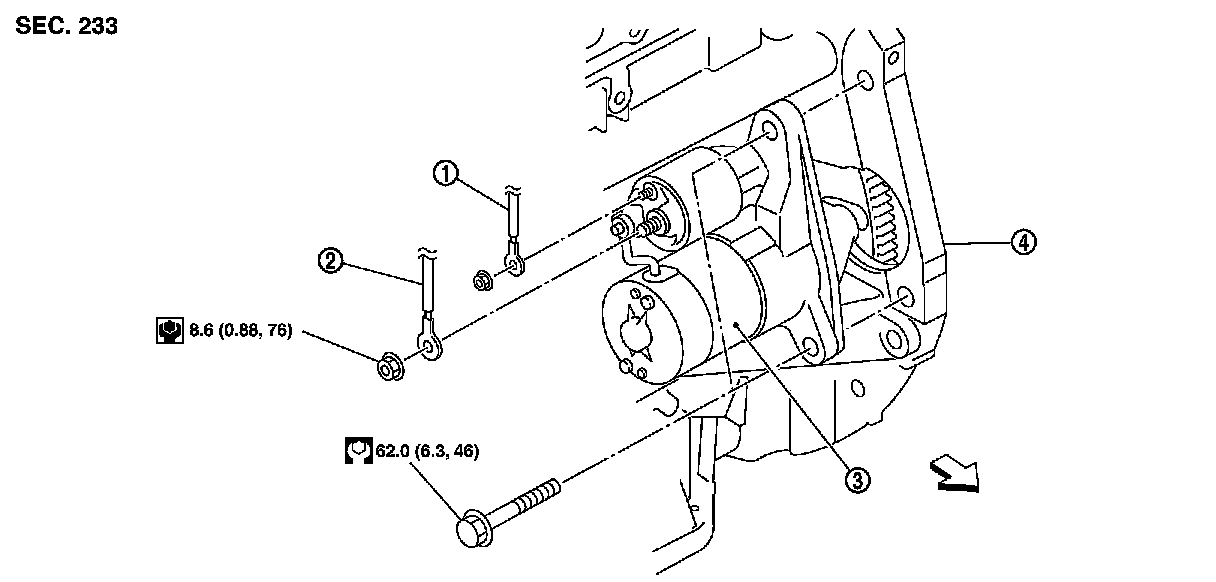 SEC. 233

①

②

8.6 (0.88, 76)

62.0 (6.3, 46)

③

④