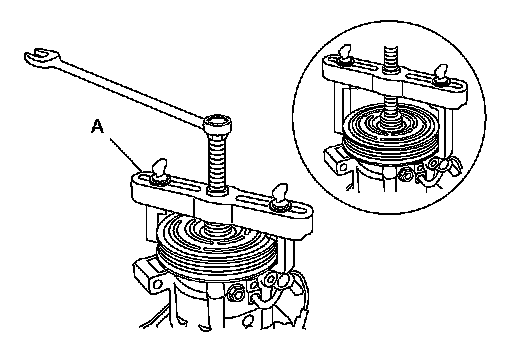 A