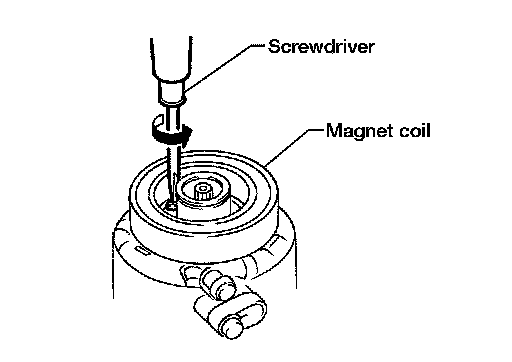 Screwdriver
Magnet coil