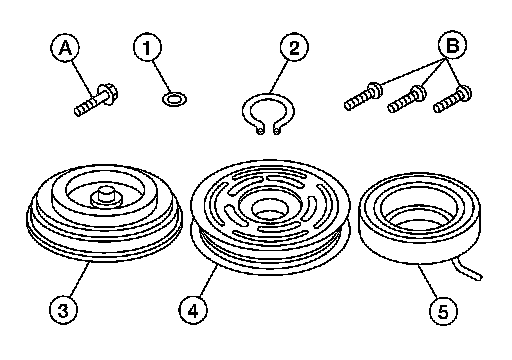 A
1
2
B
3
4
5