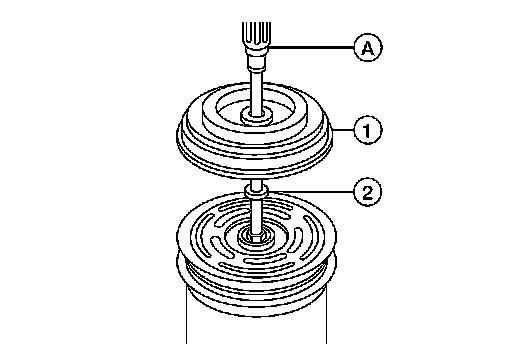 A
1
2