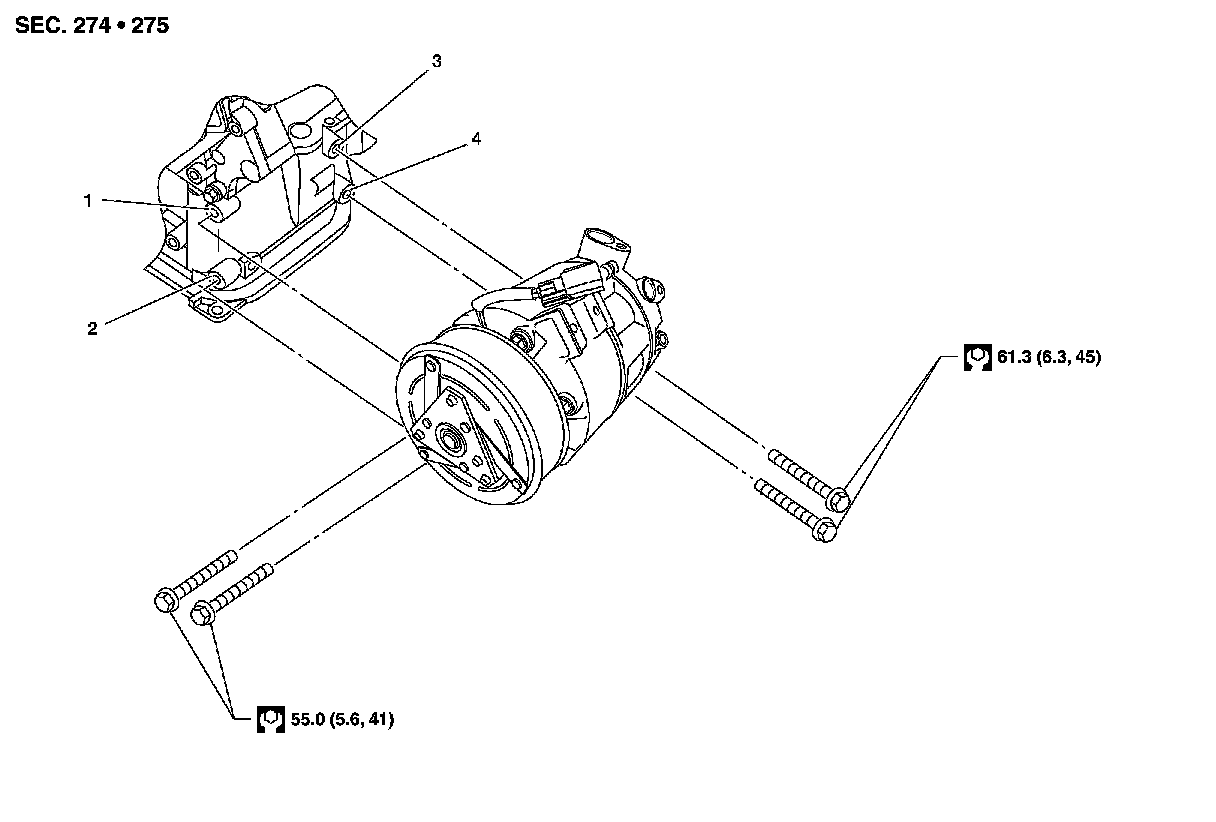 SEC. 274 • 275

3

4

1

2

61.3 (6.3, 45)

55.0 (5.6, 41)