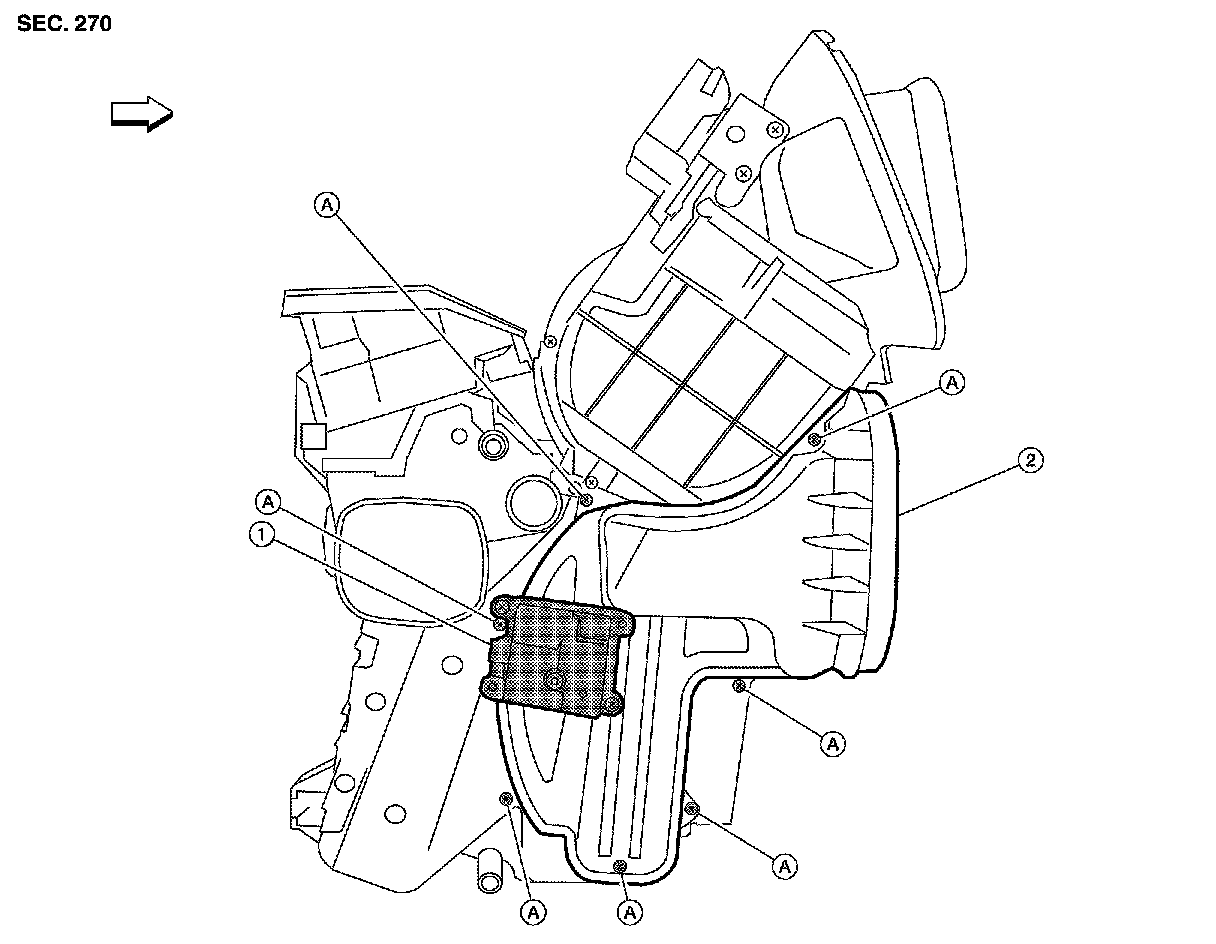 SEC. 270

A
A
2
A
1
A
A
A
A