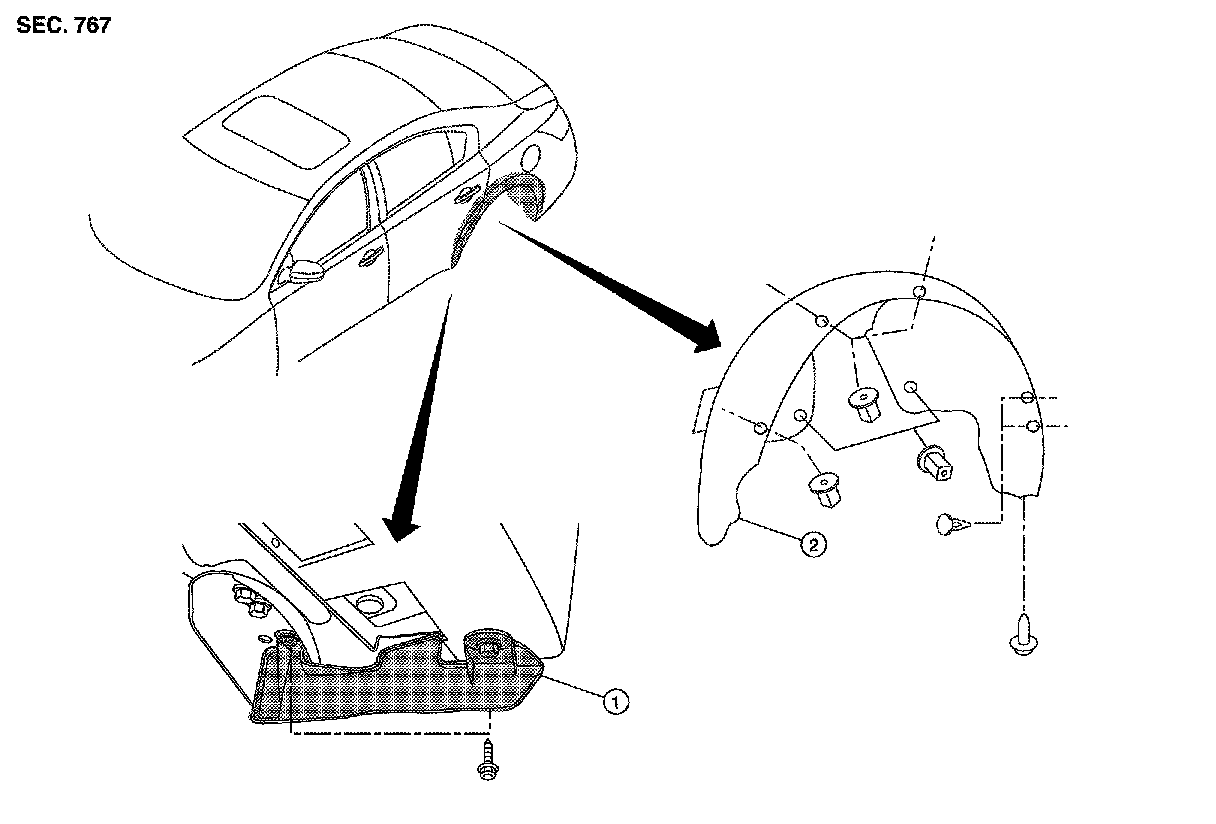 SEC. 767

2

1