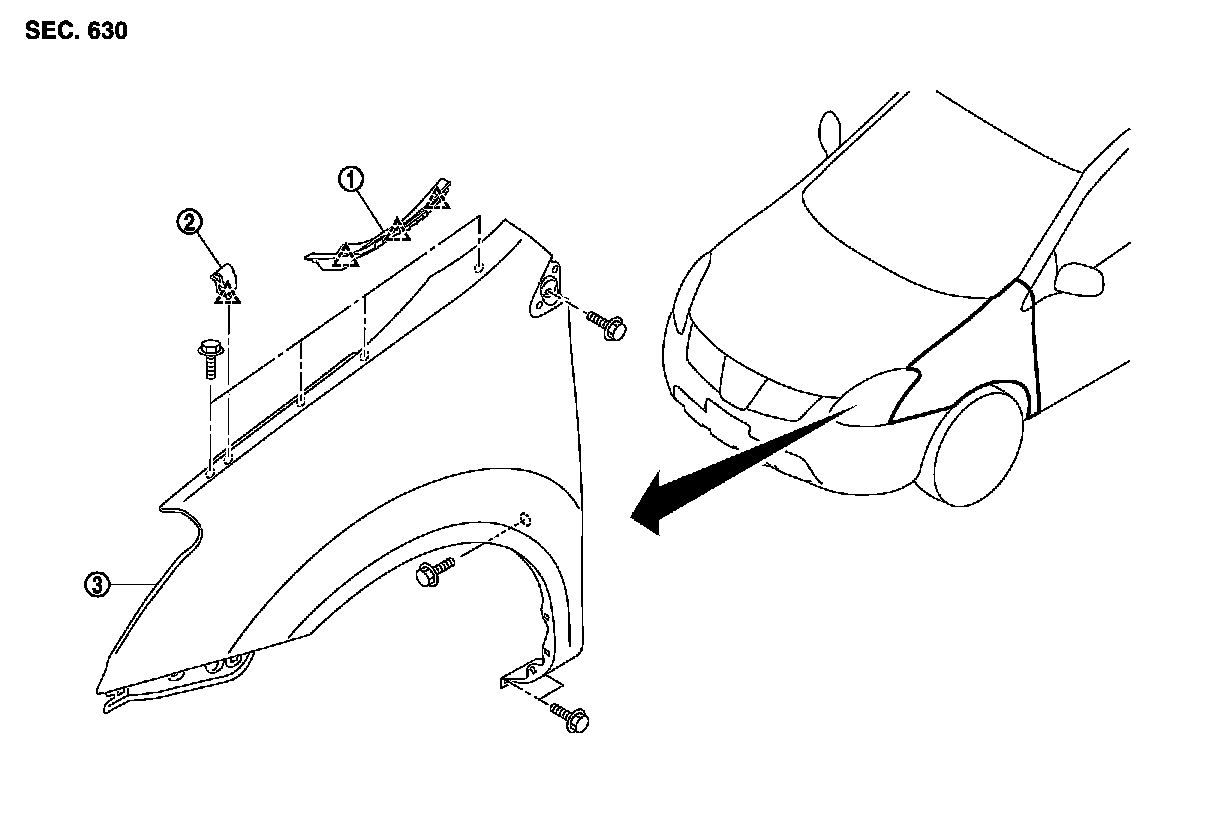 SEC. 630

1

2

3