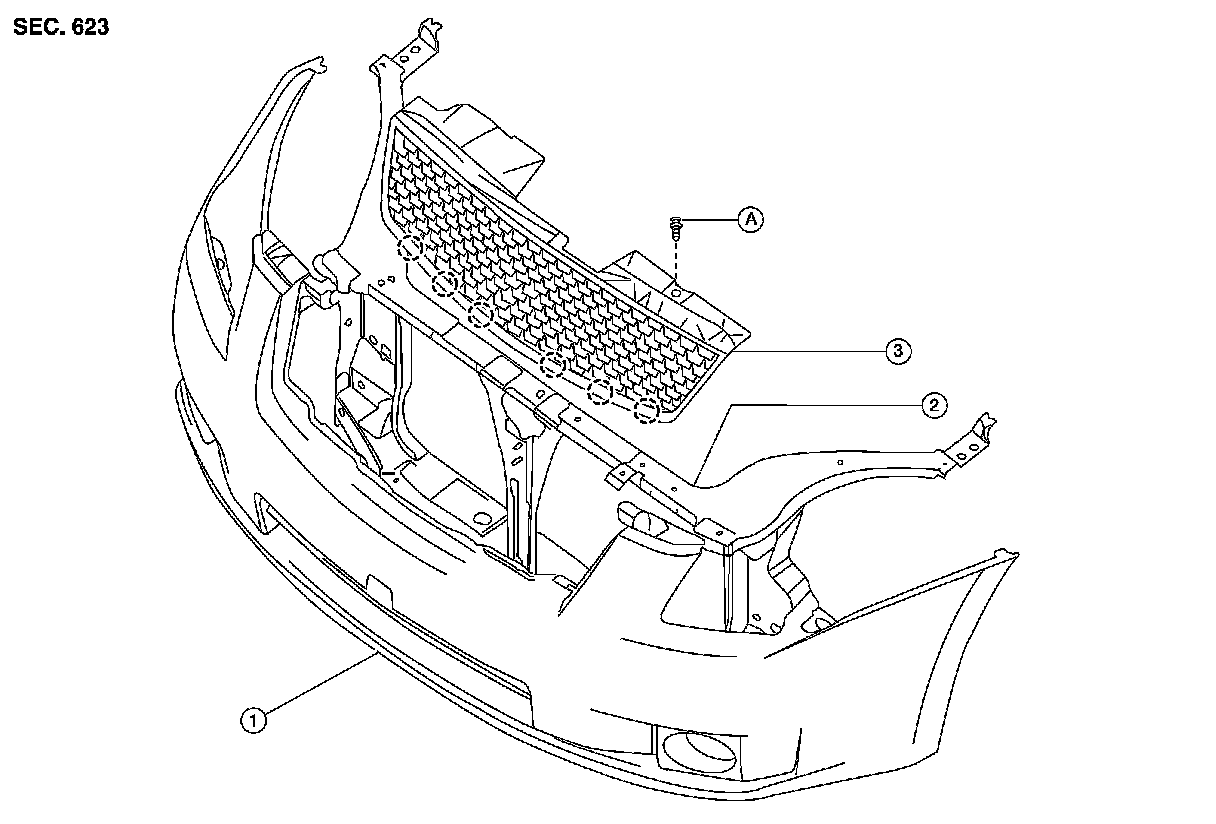 SEC. 623

A

3

2

1