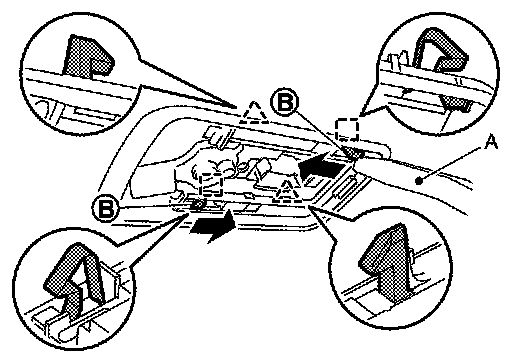 B
A
B