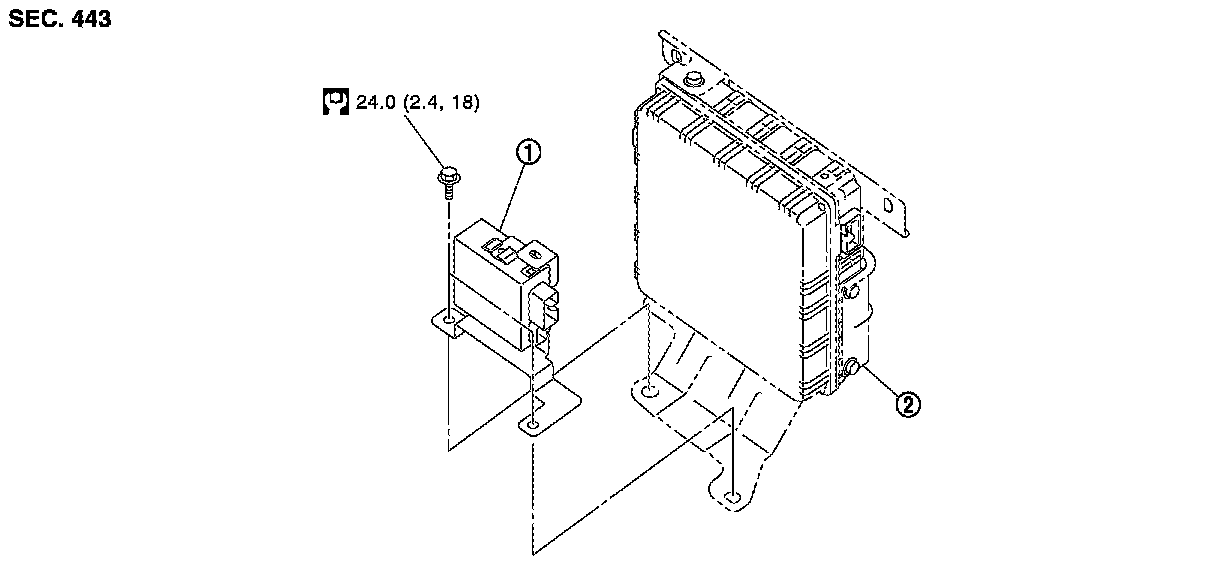 SEC. 443

24.0 (2.4, 18)

①

②