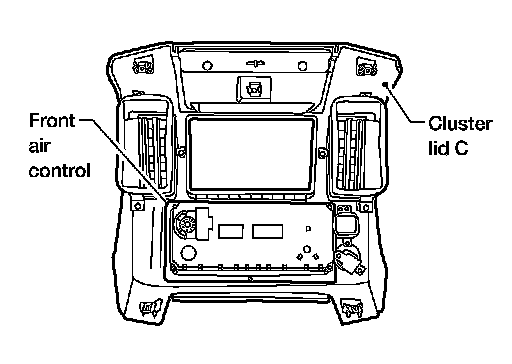 Front air control

Cluster lid C