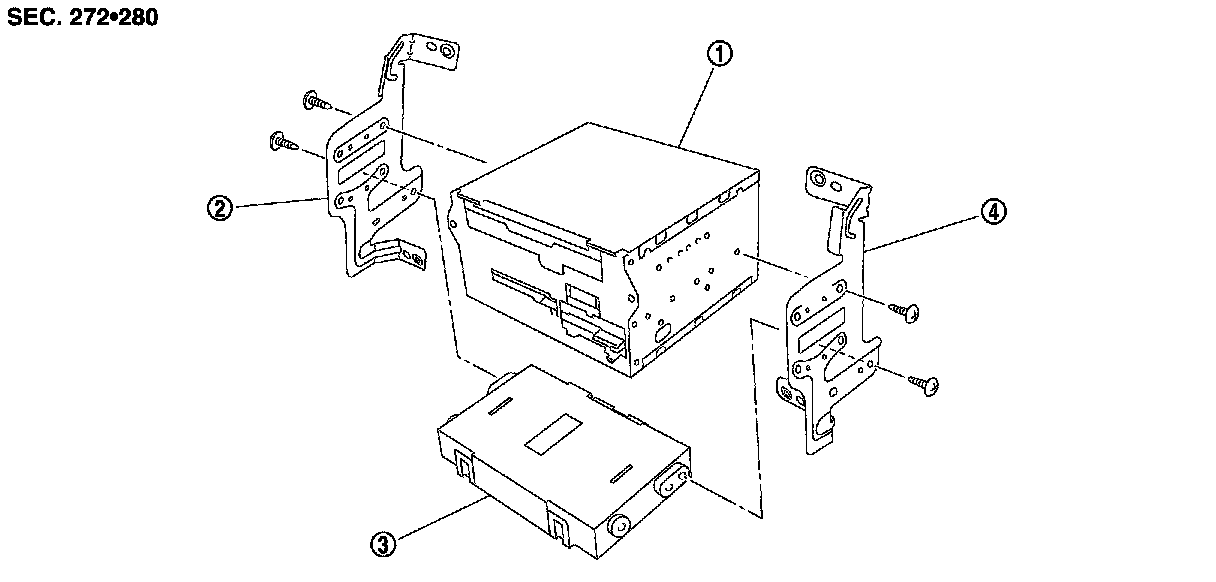 SEC. 272•280

①

②

④

③