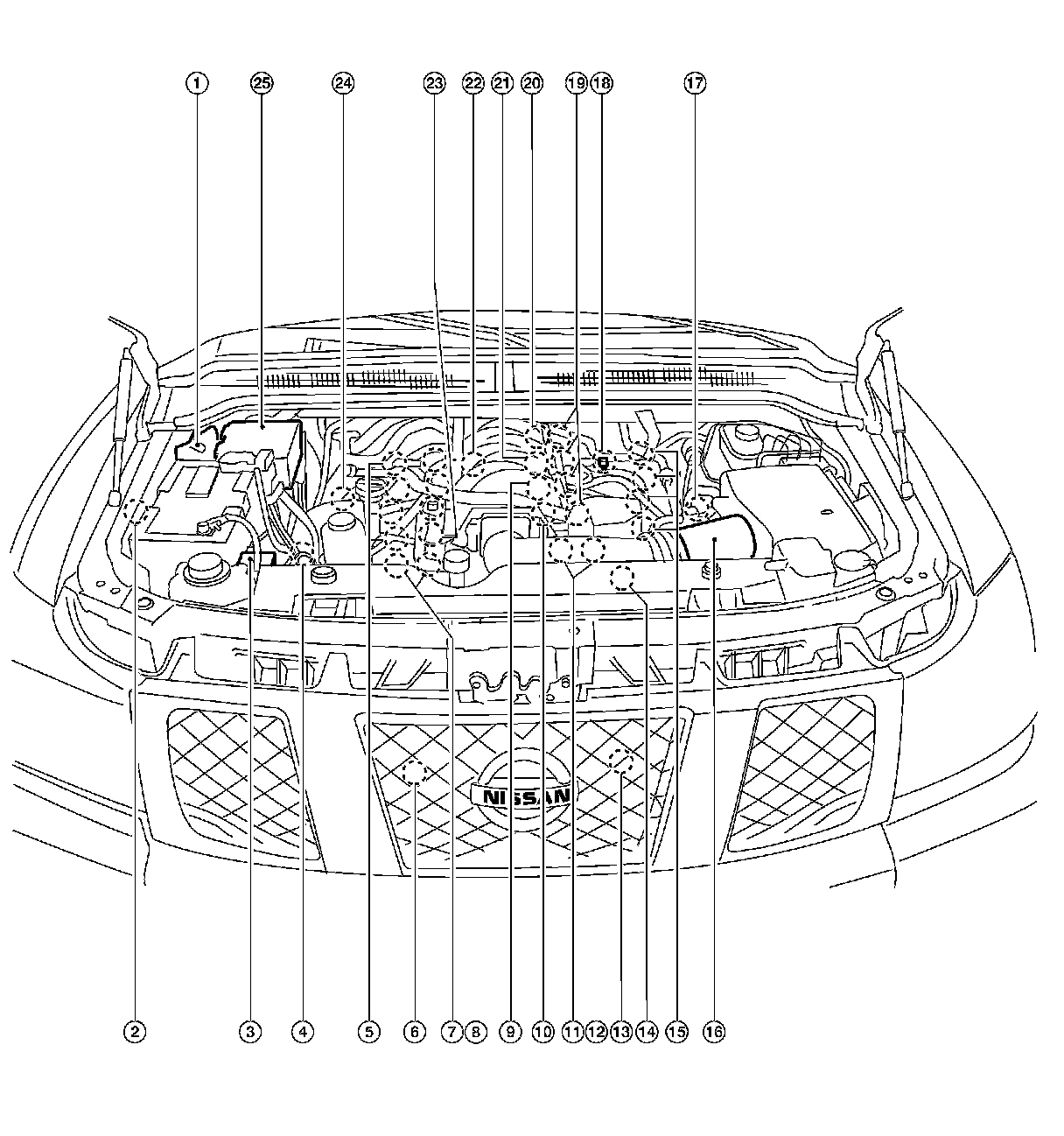 1
25
24
23
22
21
20
19
18
17
NISSAN
2
3
4
5
6
7
8
9
10
11
12
13
14
15
16