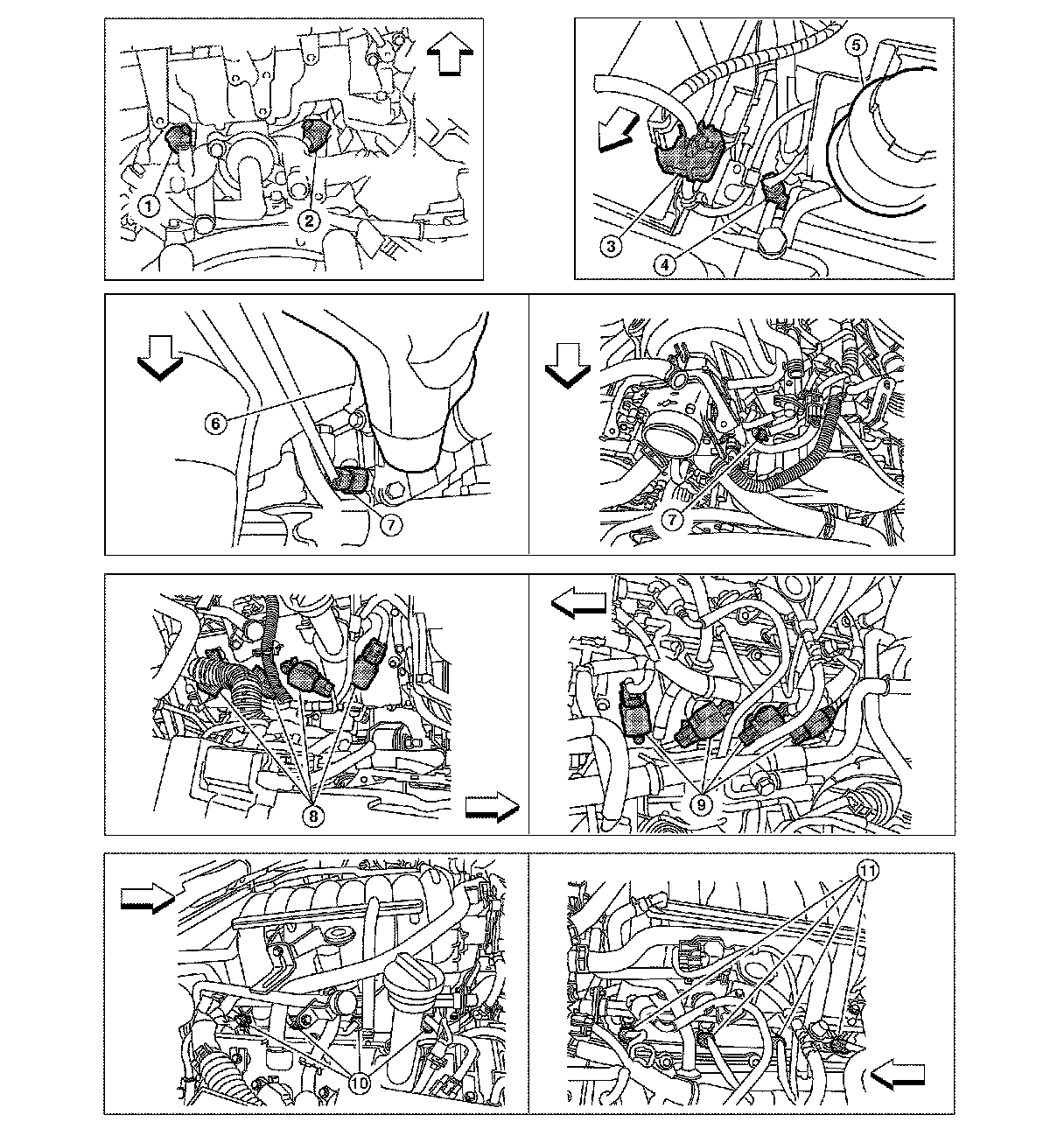 1
2
3
4
5
6
7
7
8
9
10
11