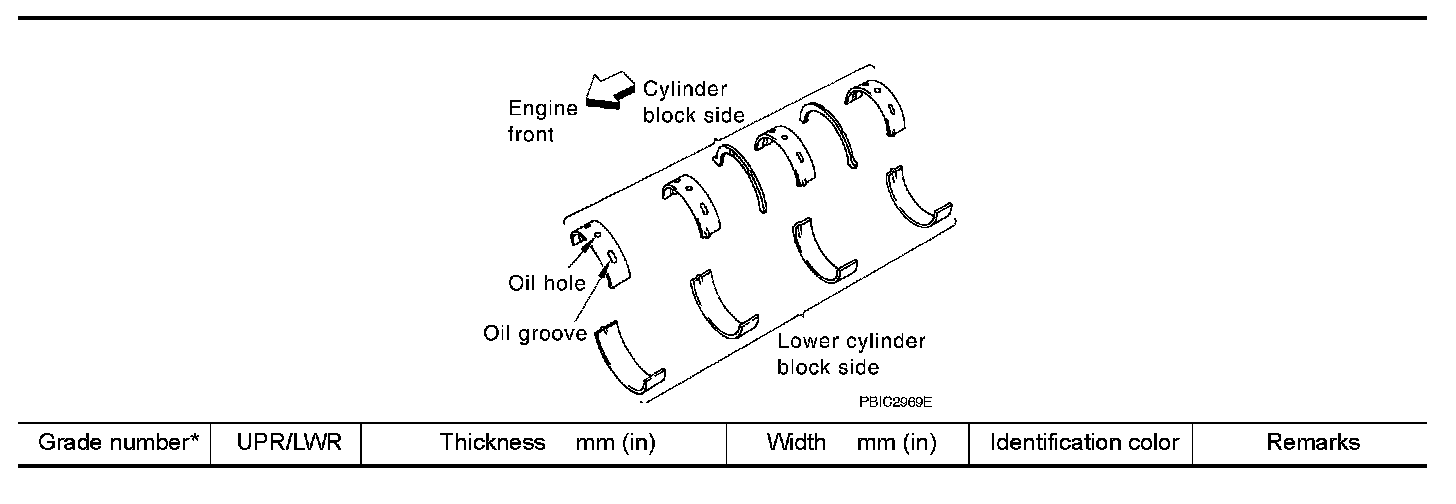 Engine front

Cylinder block side

Oil hole

Oil groove

Lower cylinder block side

PBIC2969E

| Grade number* | UPR/LWR | Thickness mm (in) | Width mm (in) | Identification color | Remarks |
|---|---|---|---|---|---|