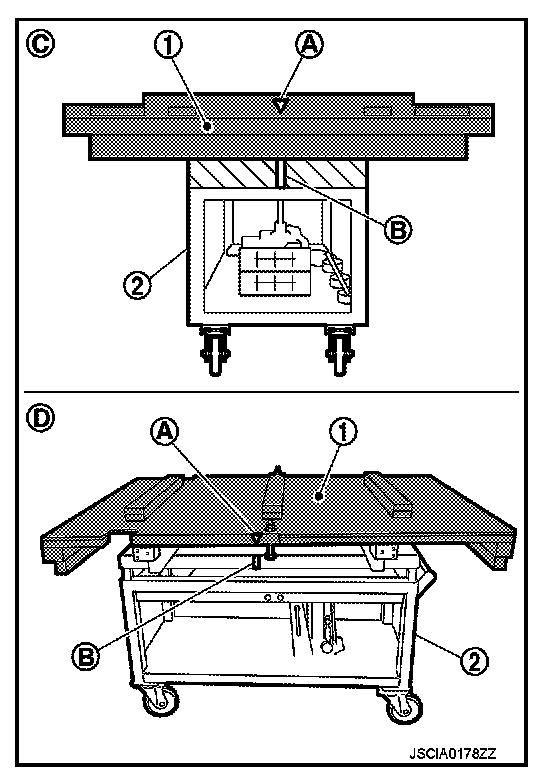 C
1
A
B
2
D
A
1
B
2
JSCIA0178ZZ