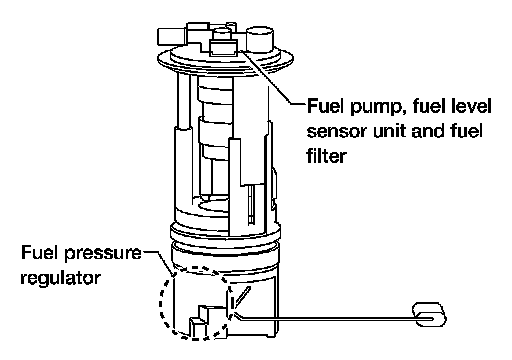 Fuel pump, fuel level sensor unit and fuel filter

Fuel pressure regulator