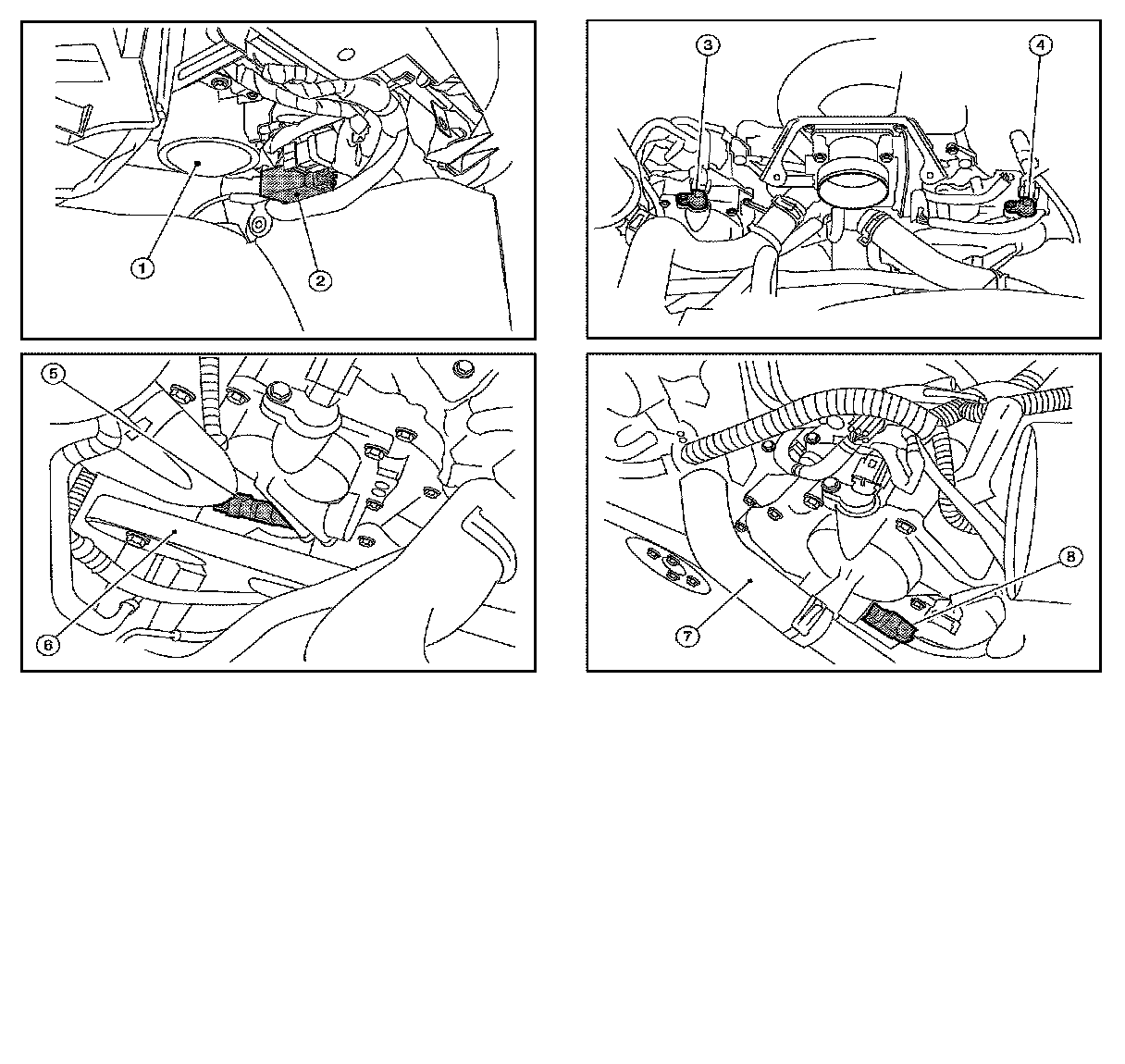 1
2
3
4
5
6
7
8