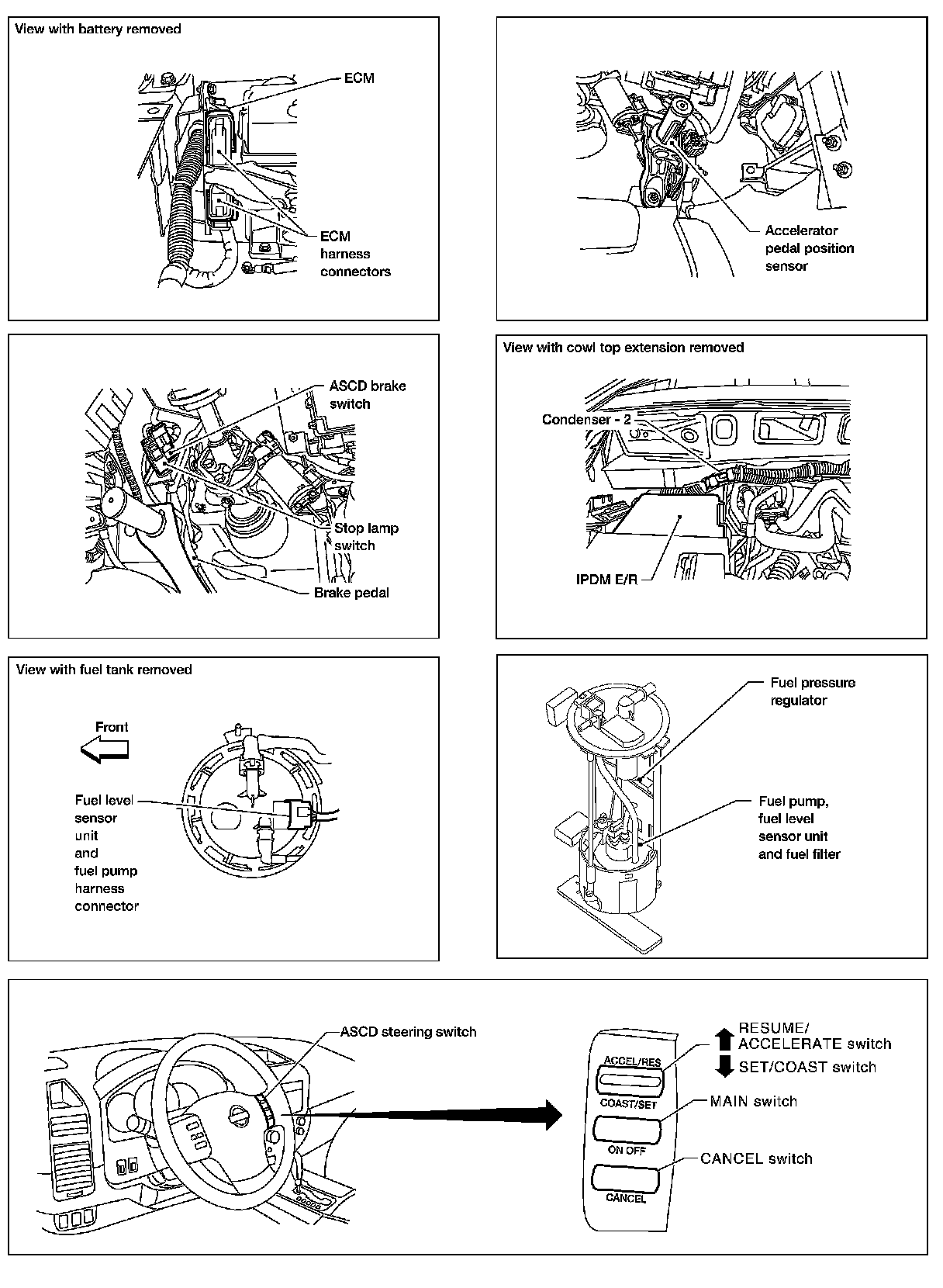 View with battery removed

ECM

ECM harness connectors

Accelerator pedal position sensor

ASCD brake switch

Stop lamp switch

Brake pedal

View with cowl top extension removed

Condenser - 2

IPDM E/R

View with fuel tank removed

Front

Fuel level sensor unit and fuel pump harness connector

Fuel pressure regulator

Fuel pump, fuel level sensor unit and fuel filter

ASCD steering switch

ACCEL/RES

COAST/SET

ON OFF

CANCEL

RESUME/ ACCELERATE switch

SET/COAST switch

MAIN switch

CANCEL switch