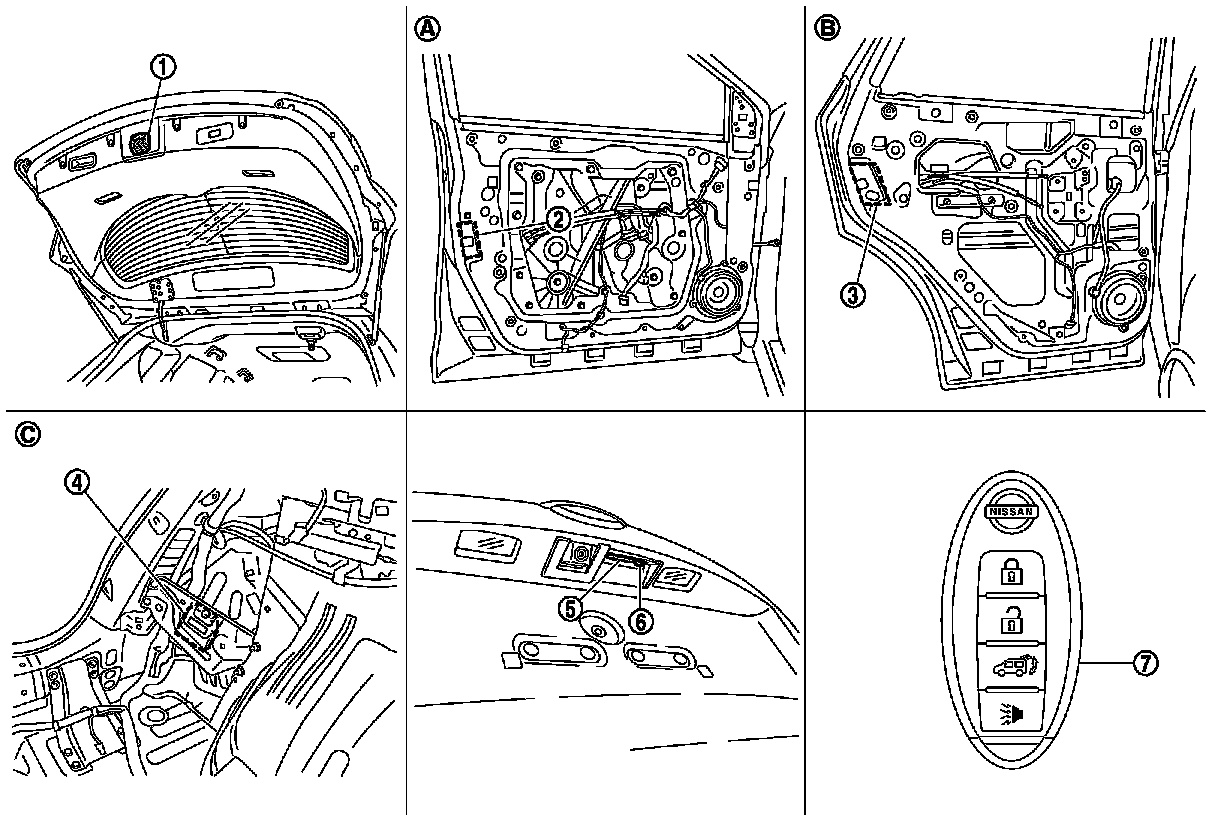 1

A

2

B

3

C

4

5

6

NISSAN

7