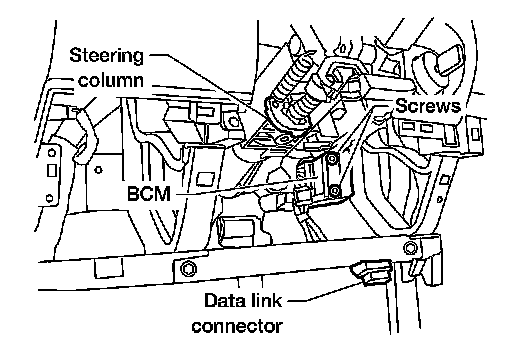 Steering column

Screws

BCM

Data link connector