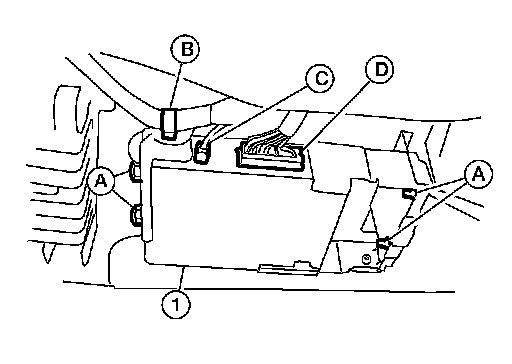 B
C
D
A
A
1