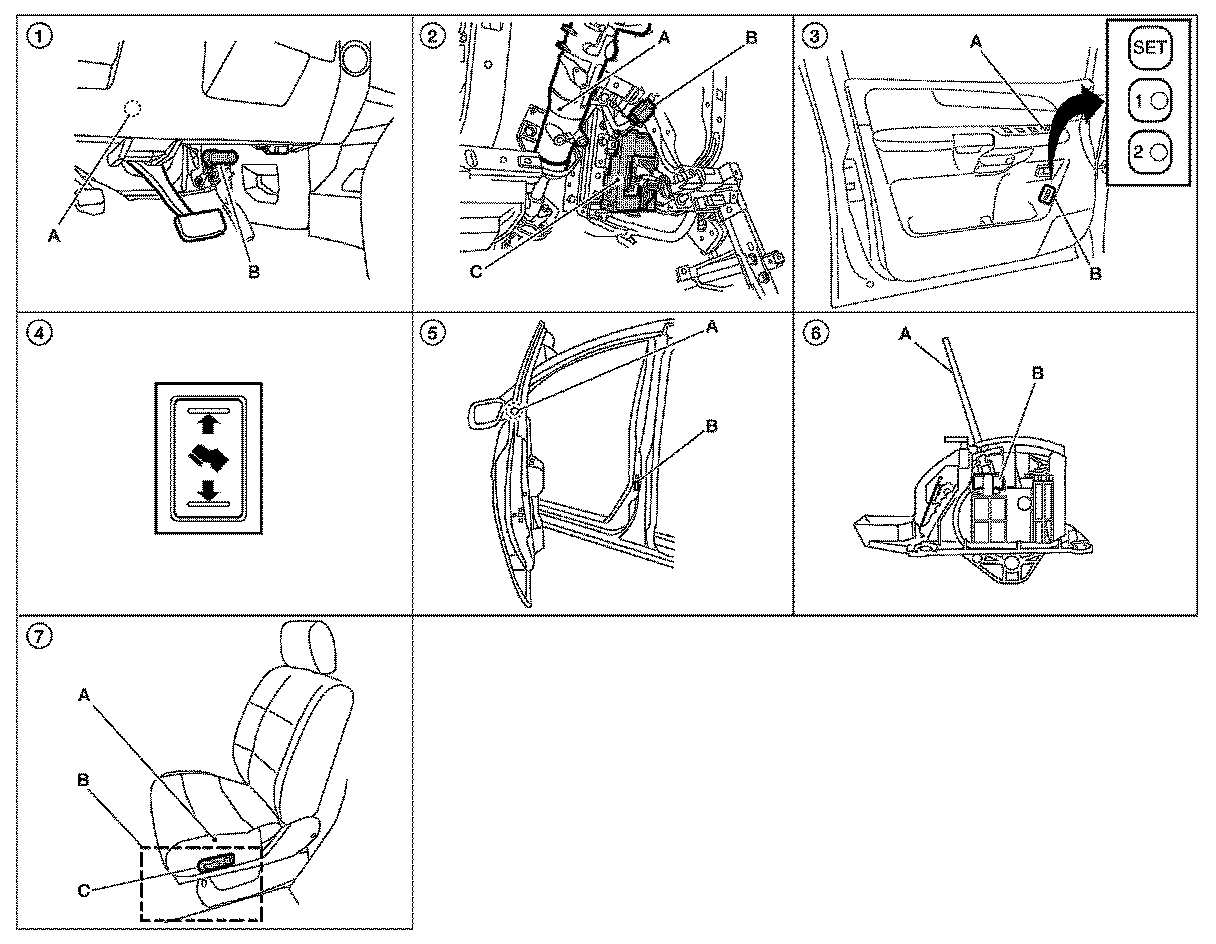 ①
A
B

②
A
B
C

③
A
B
SET
1
2

④

⑤
A
B

⑥
A
B

⑦
A
B
C