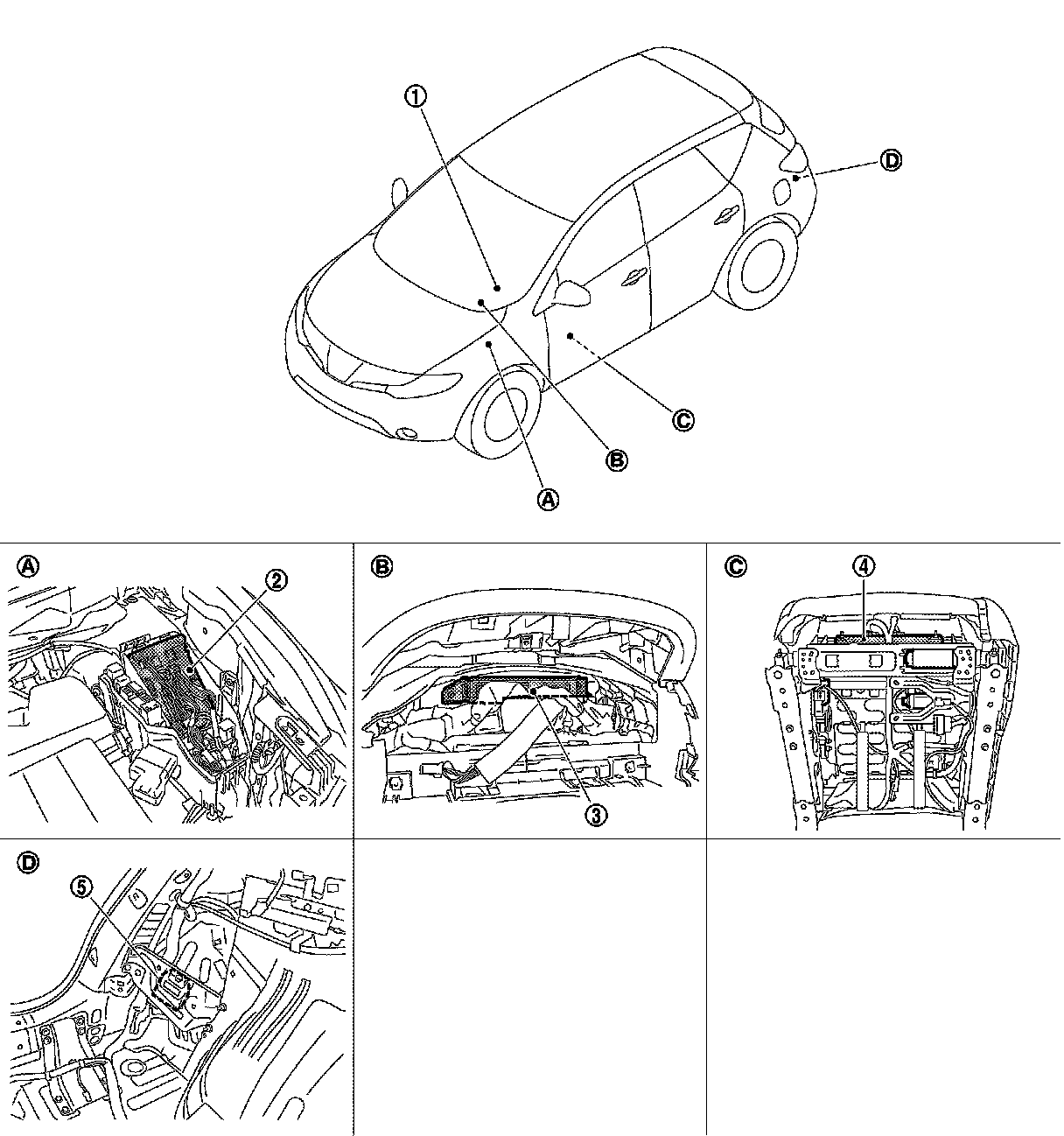 ①
Ⓓ
Ⓒ
Ⓑ
Ⓐ

Ⓐ
②

Ⓑ
③

Ⓒ
④

Ⓓ
⑤