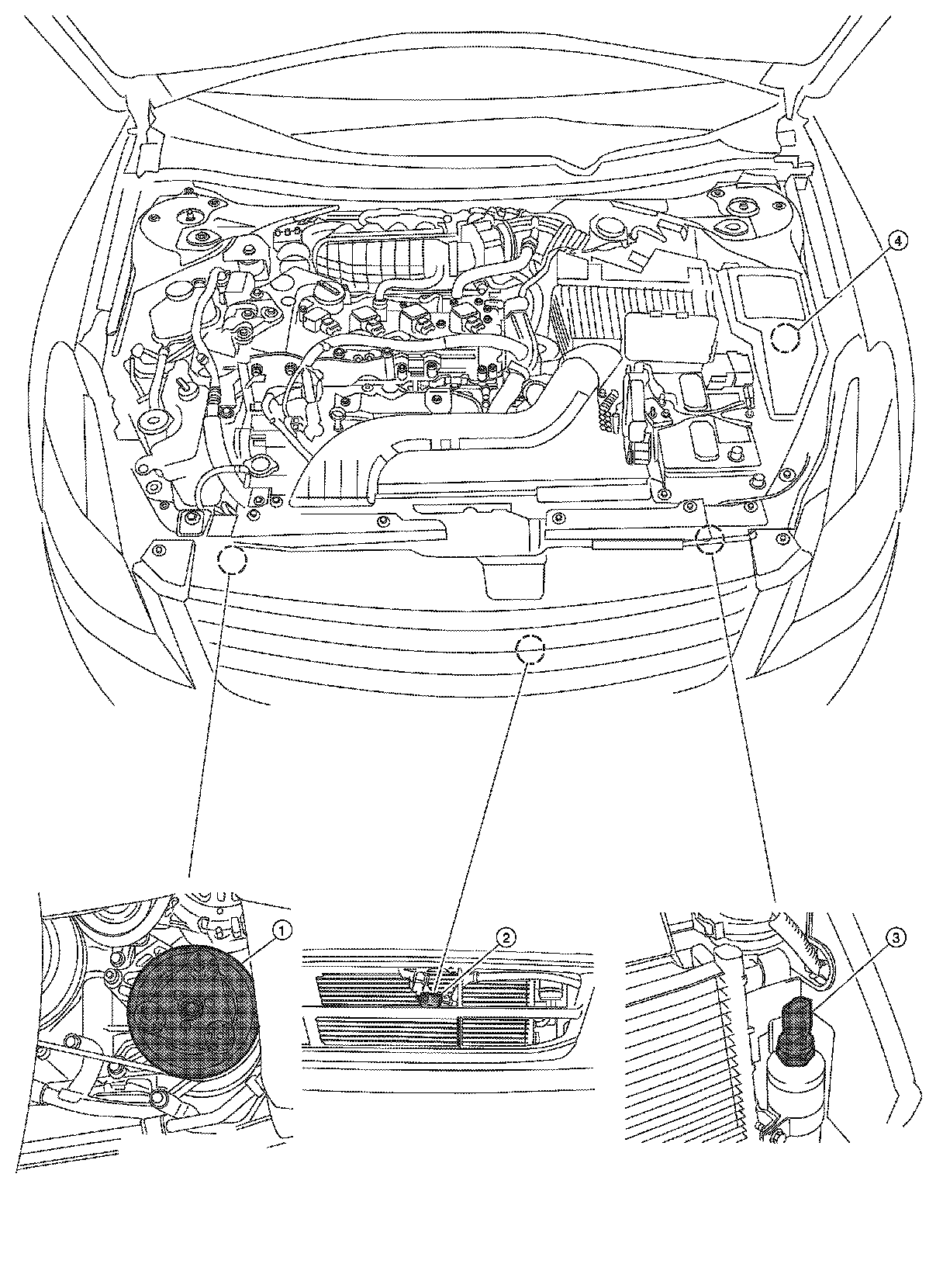 4

1

2

3