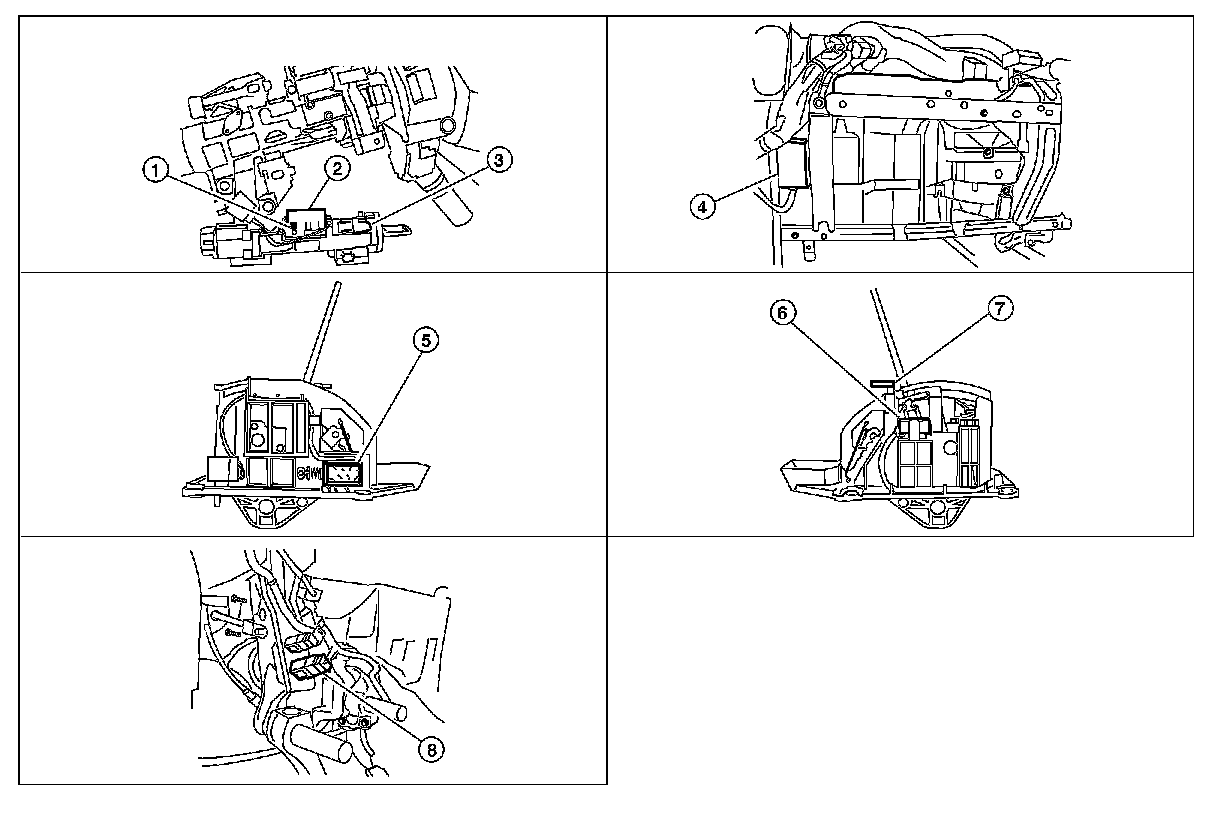 1
2
3
4
5
6
7
8