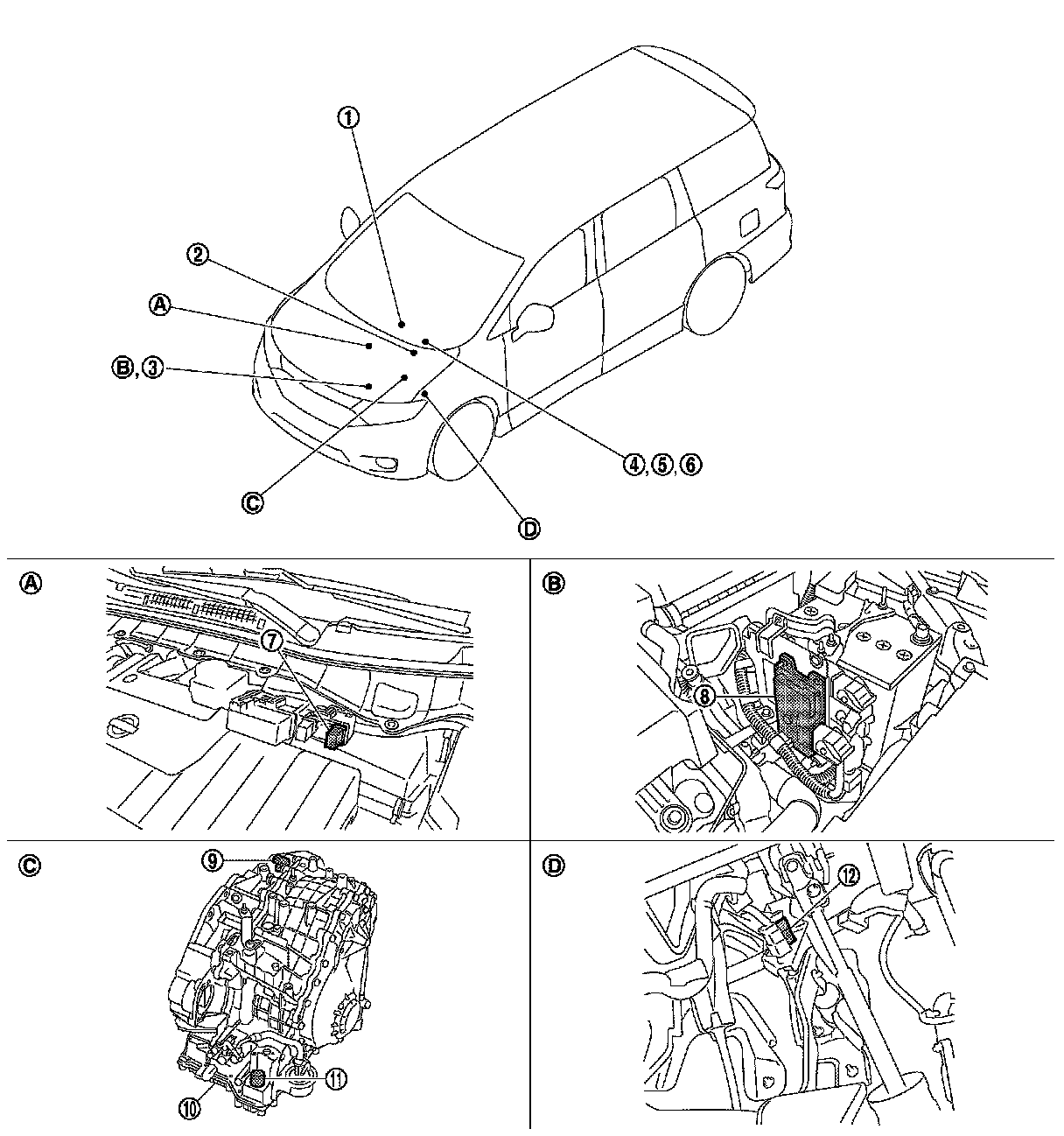 ①
②
Ⓐ
Ⓑ, ③
Ⓒ
Ⓓ
④, ⑤, ⑥

Ⓐ
⑦

Ⓑ
⑧

Ⓒ
⑨
⑩
⑪

Ⓓ
⑫