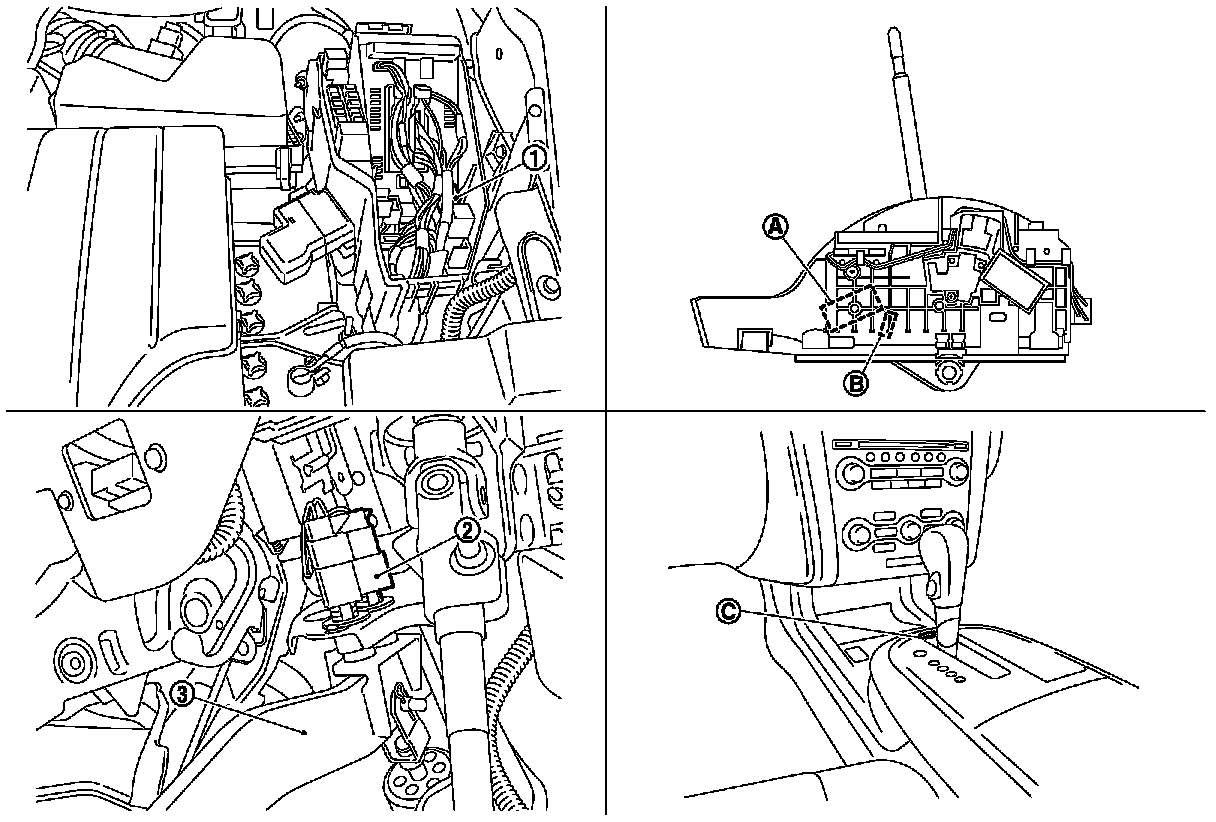 1

A

B

2

3

C