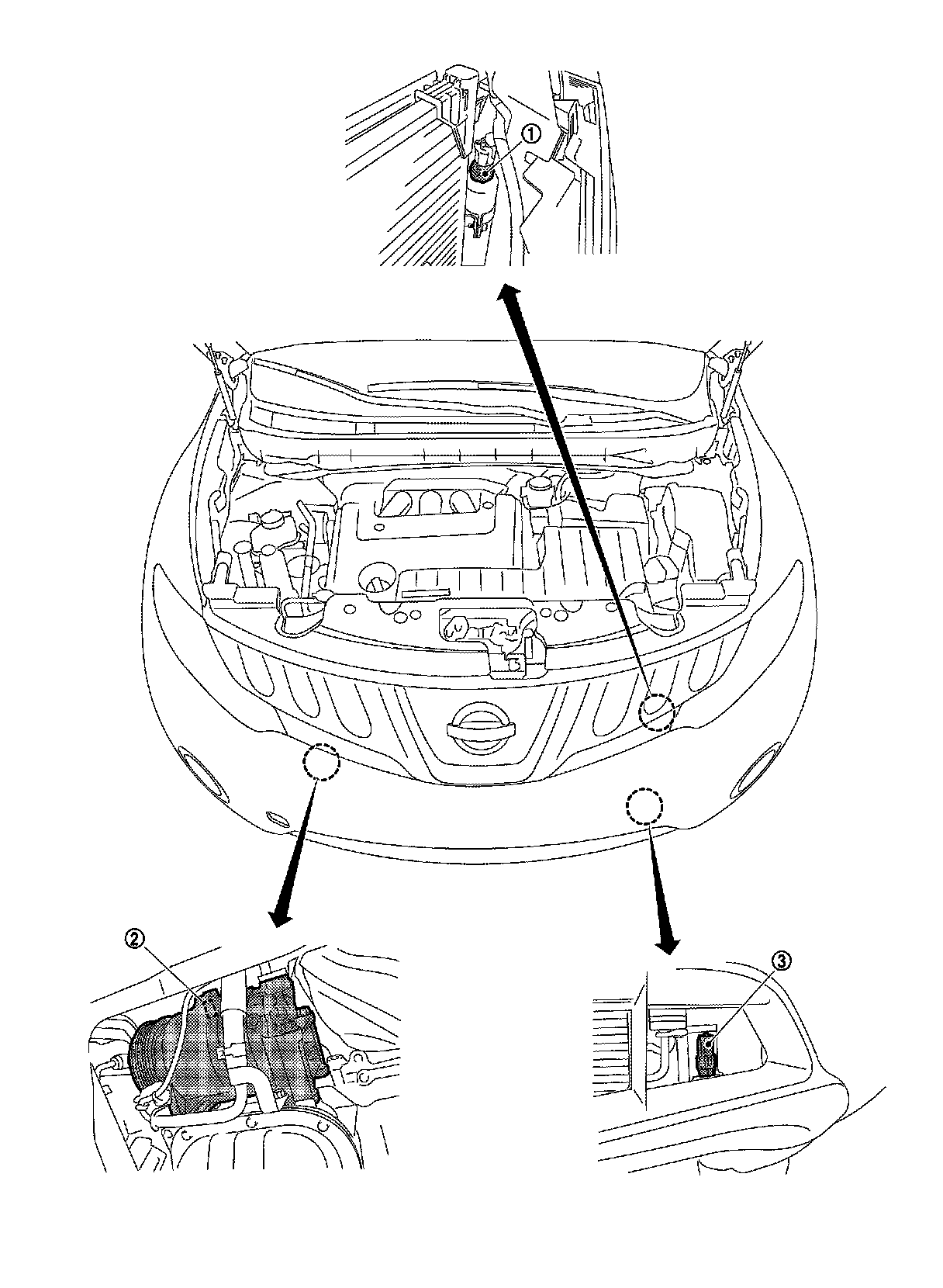 ①
②
③