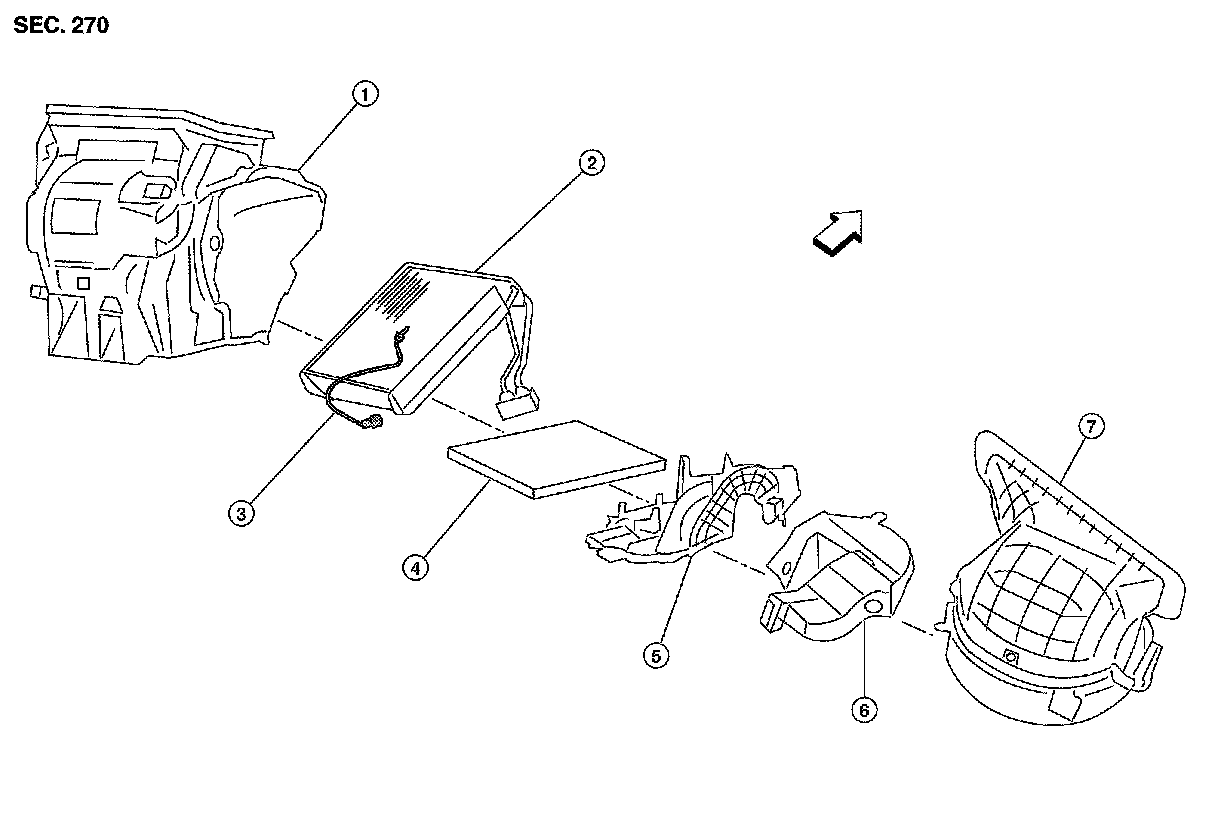 SEC. 270

1
2
3
4
5
6
7