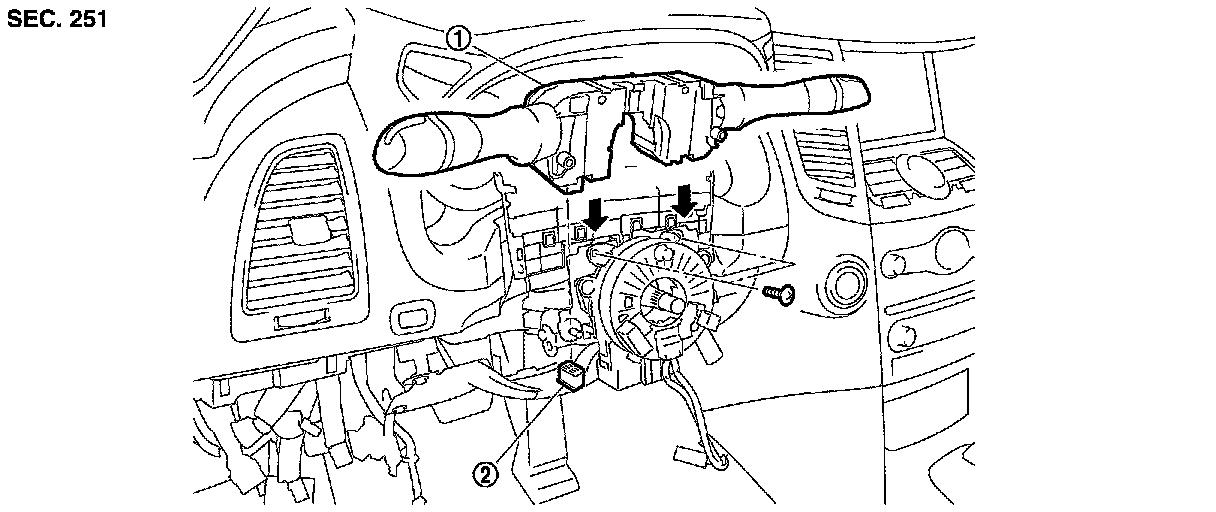 SEC. 251

①

②