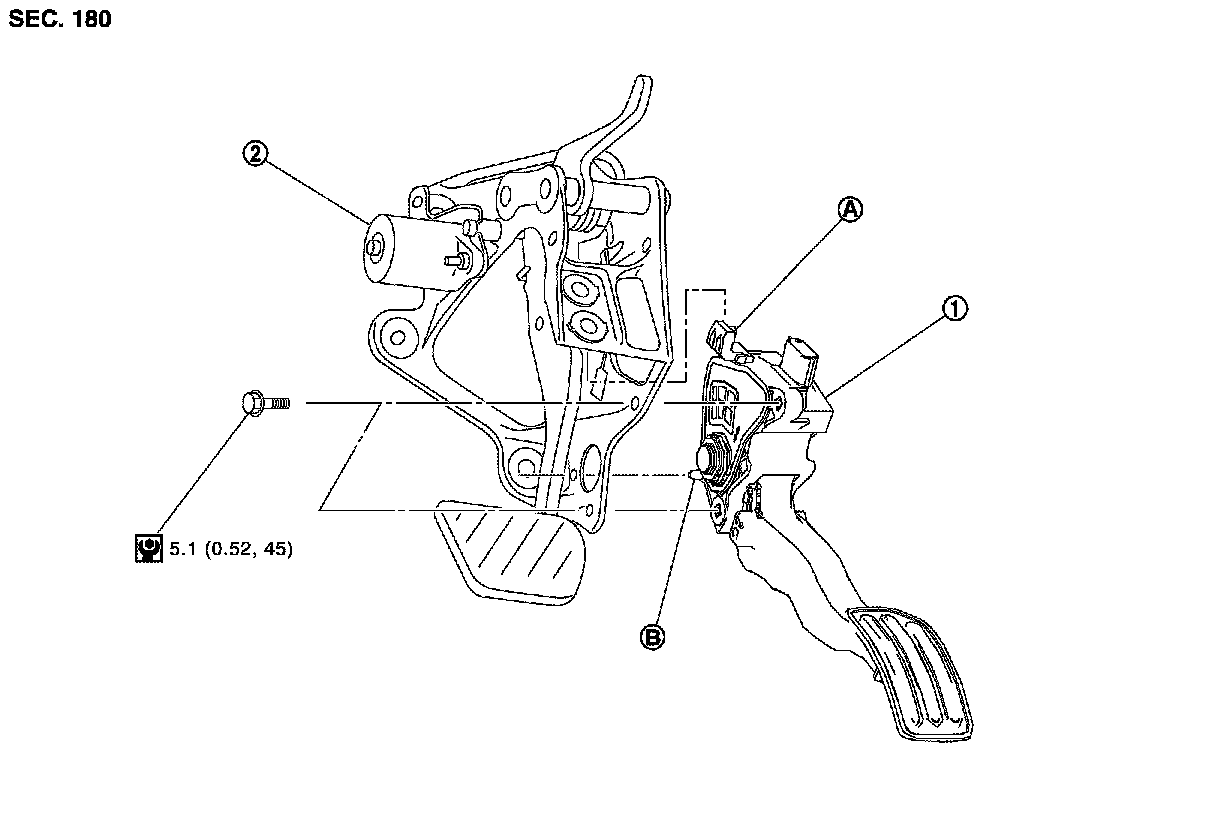 SEC. 180

2

A

1

5.1 (0.52, 45)

B