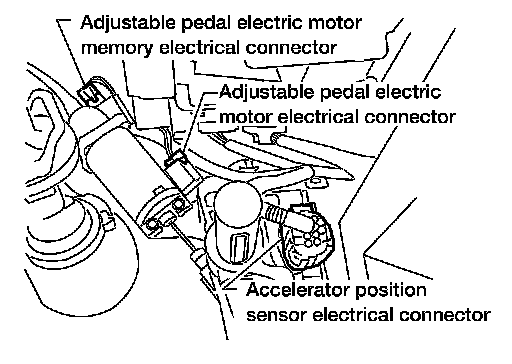 Adjustable pedal electric motor memory electrical connector

Adjustable pedal electric motor electrical connector

Accelerator position sensor electrical connector