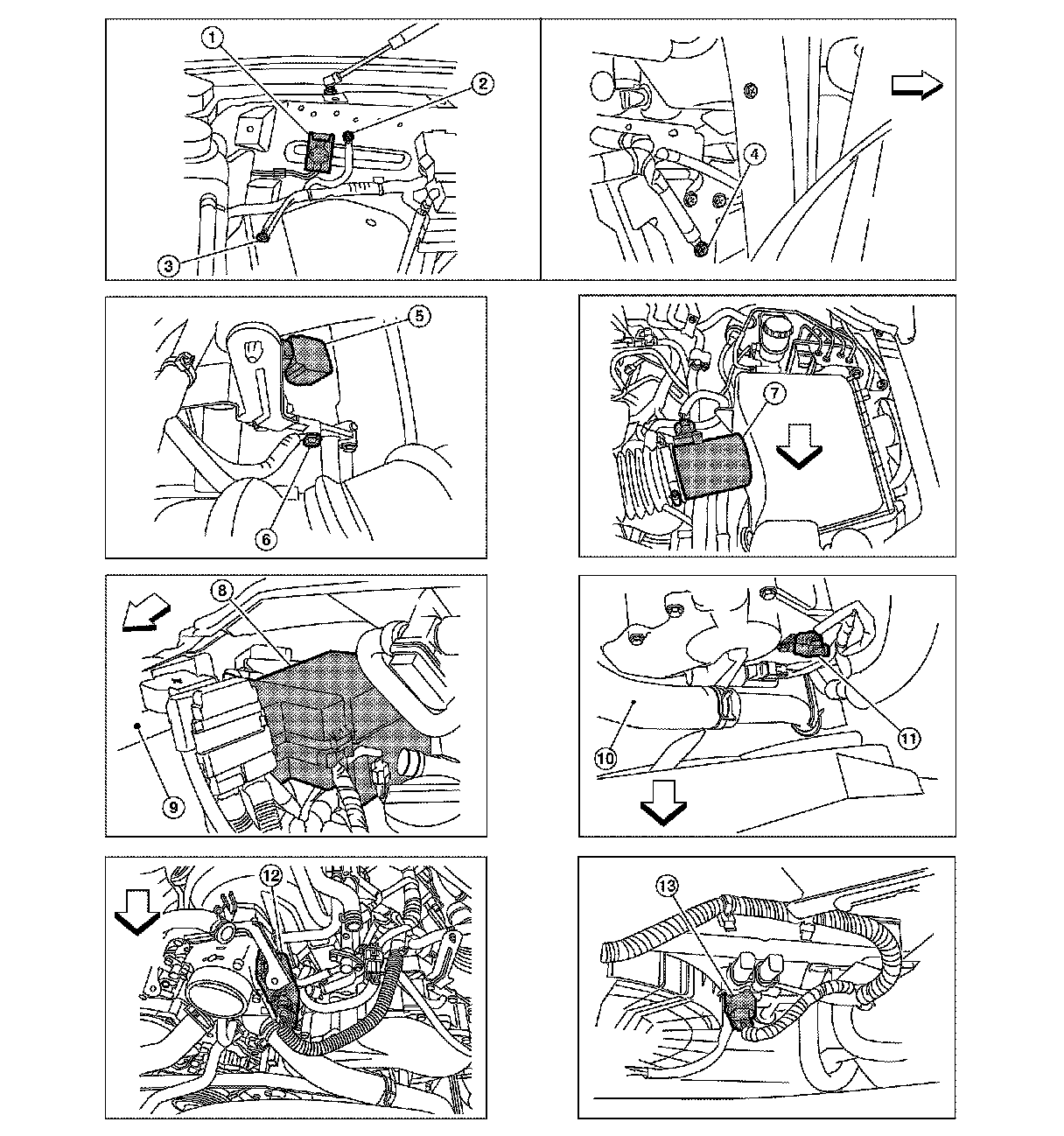 1
2
3
4
5
6
7
8
9
10
11
12
13