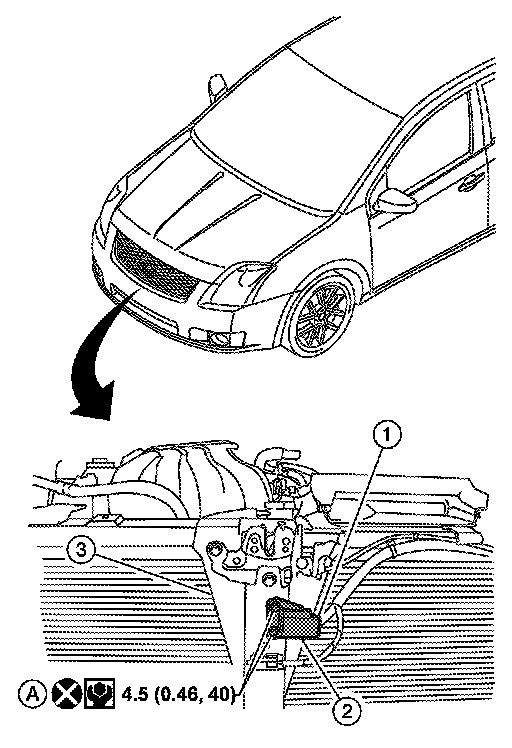 1
3
A 4.5 (0.46, 40)
2