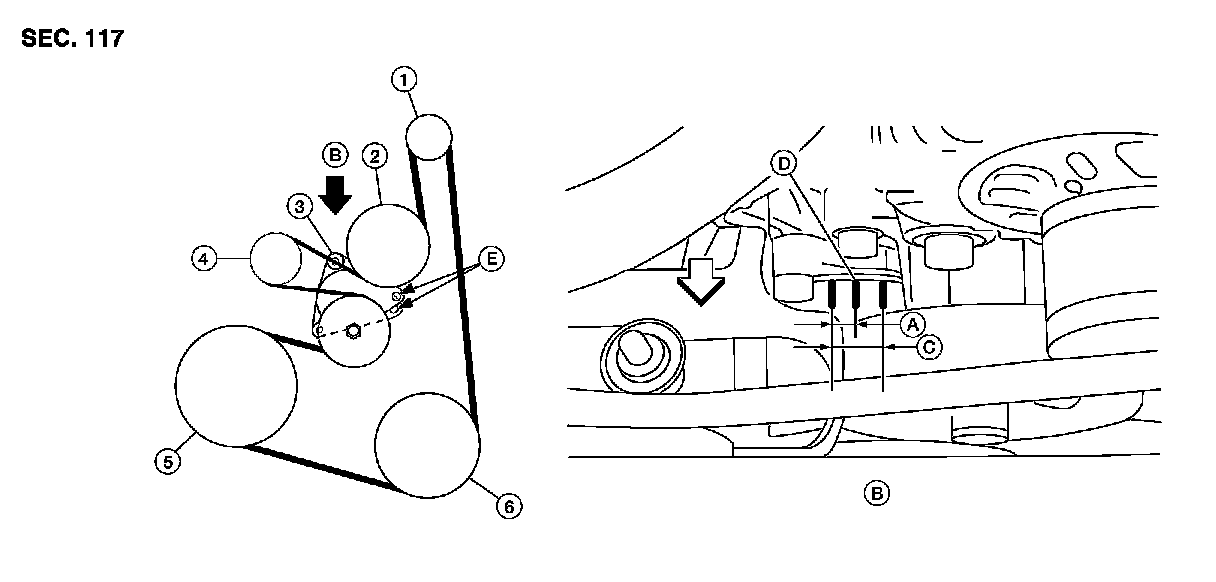 SEC. 117

1
B
2
3
4
E
5
6

D
A
C
B