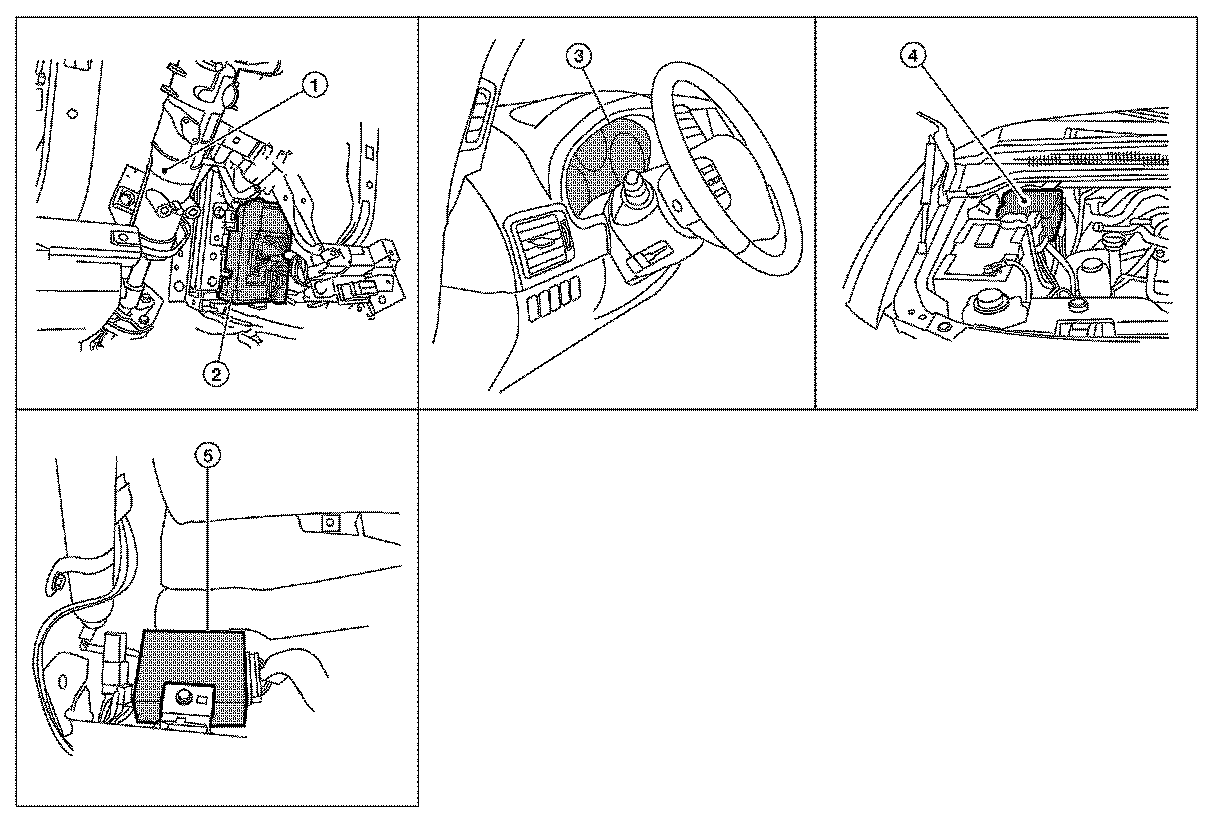 1
2
3
4
5