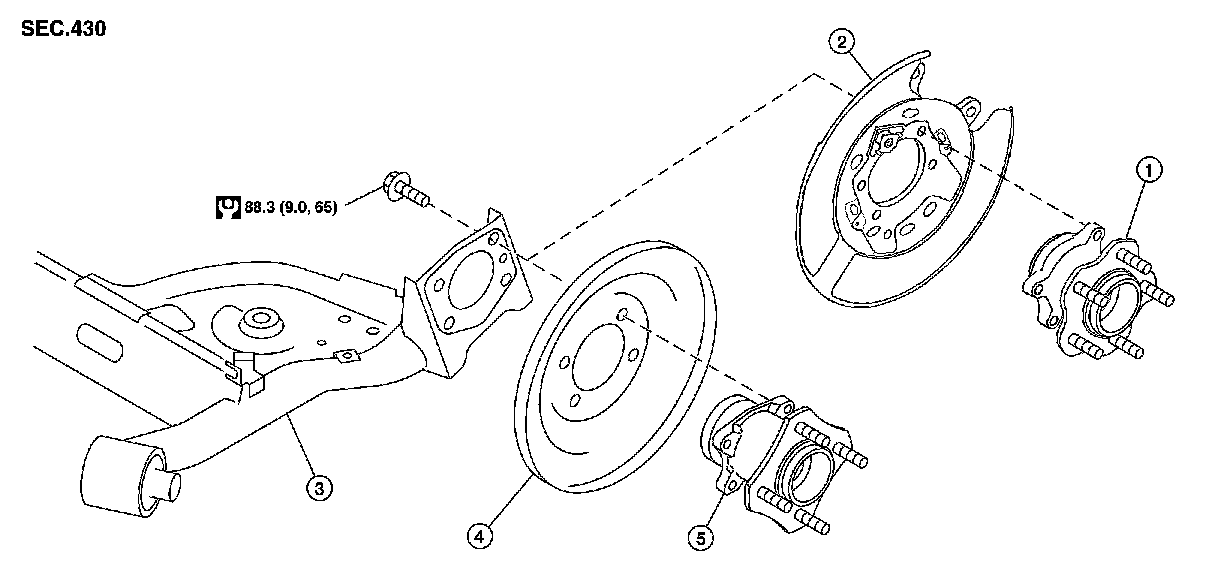 SEC.430

2

1

88.3 (9.0, 65)

3

4

5