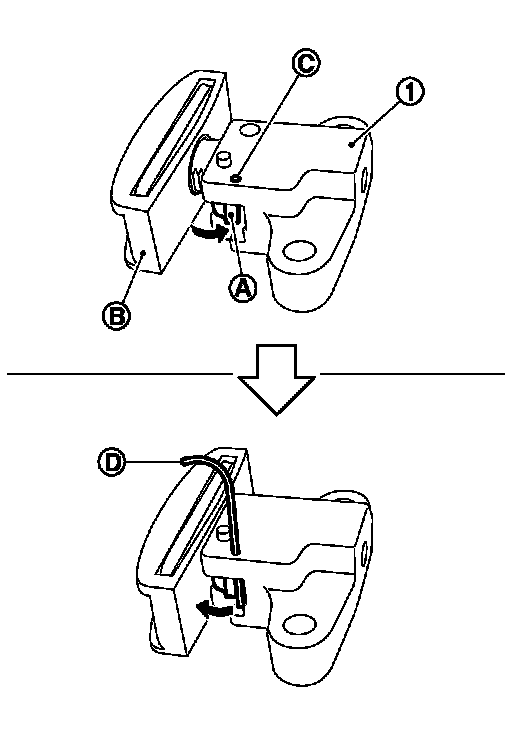 C
1
A
B
D