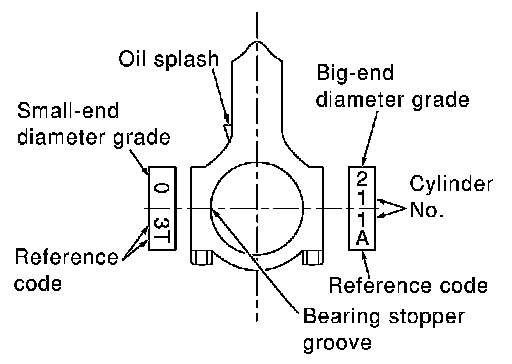 Oil splash

Big-end diameter grade

Small-end diameter grade

0 3T

2 1 1 A

Cylinder No.

Reference code

Reference code

Bearing stopper groove