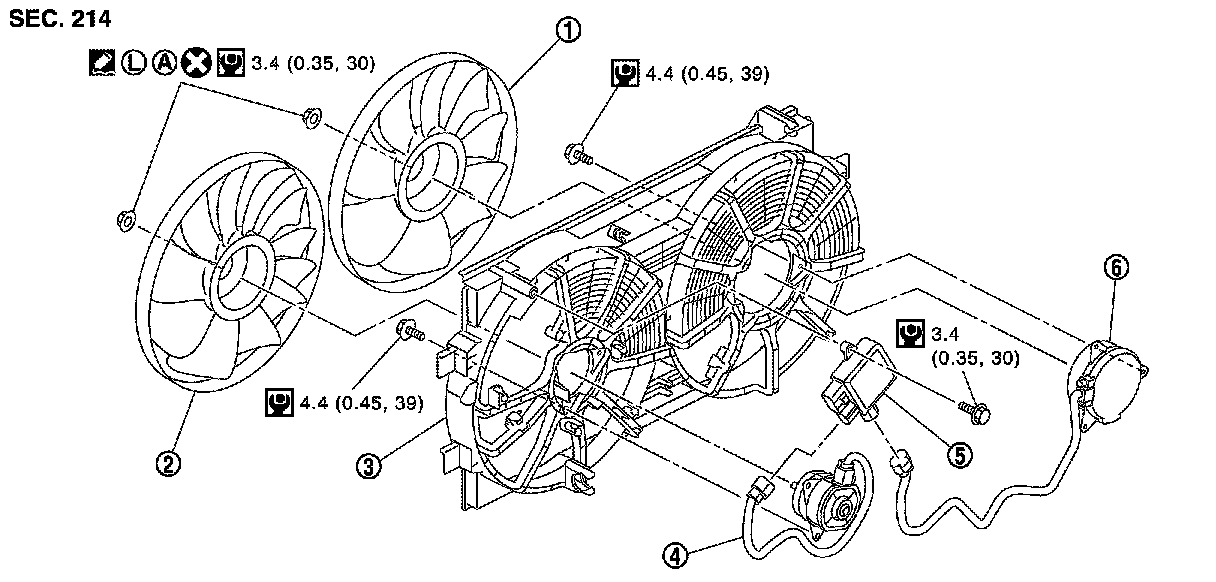 SEC. 214

L A 3.4 (0.35, 30)

1

4.4 (0.45, 39)

6

3.4 (0.35, 30)

4.4 (0.45, 39)

2

3

5

4