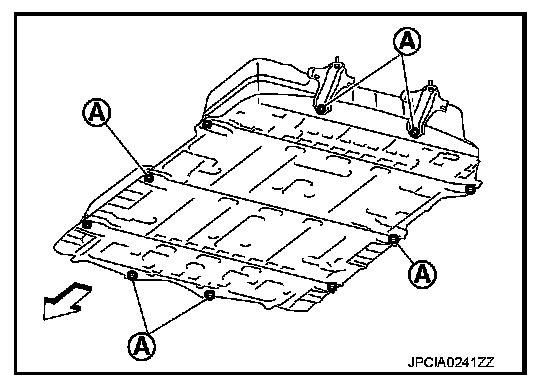 A
A
A
A
JPCIA0241ZZ