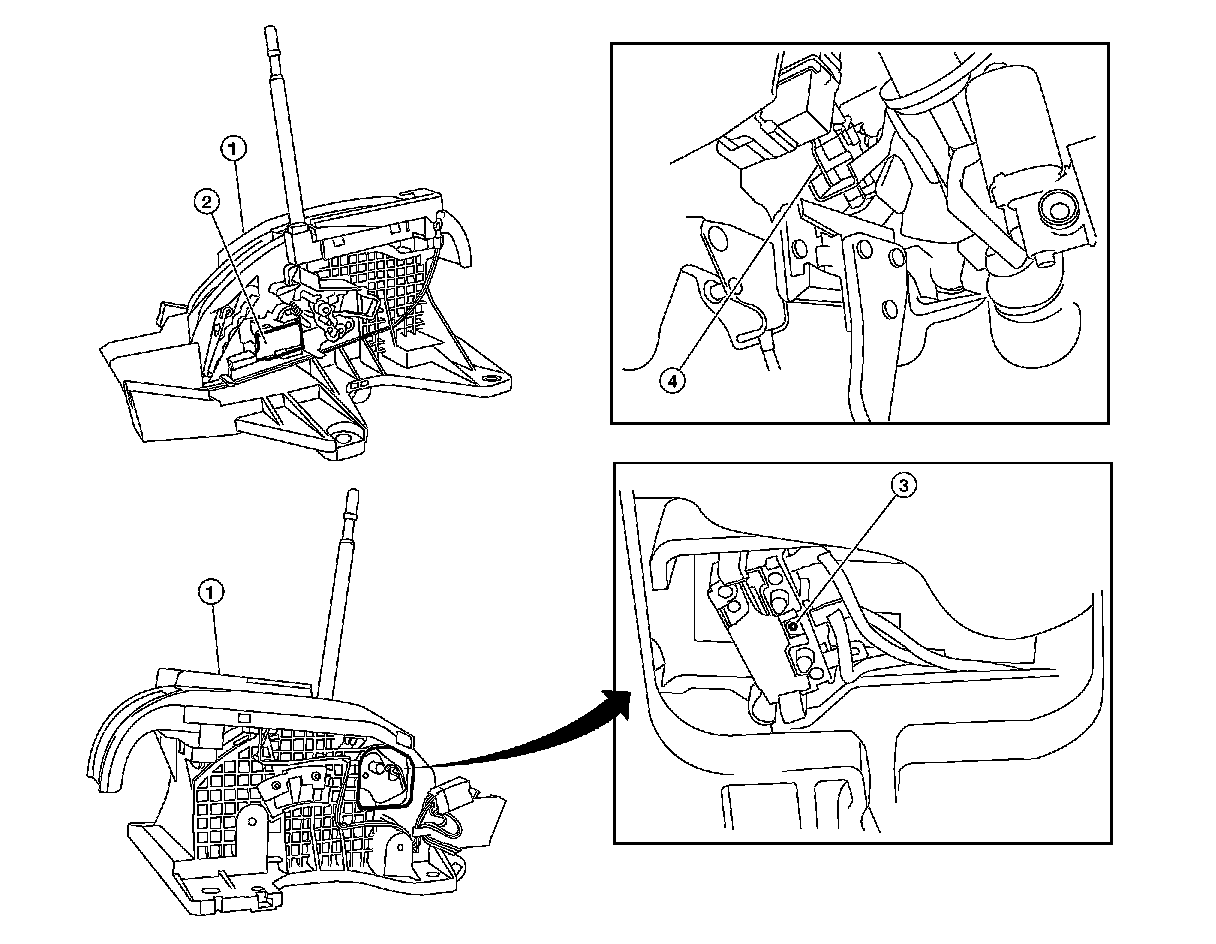 1
2
4
1
3