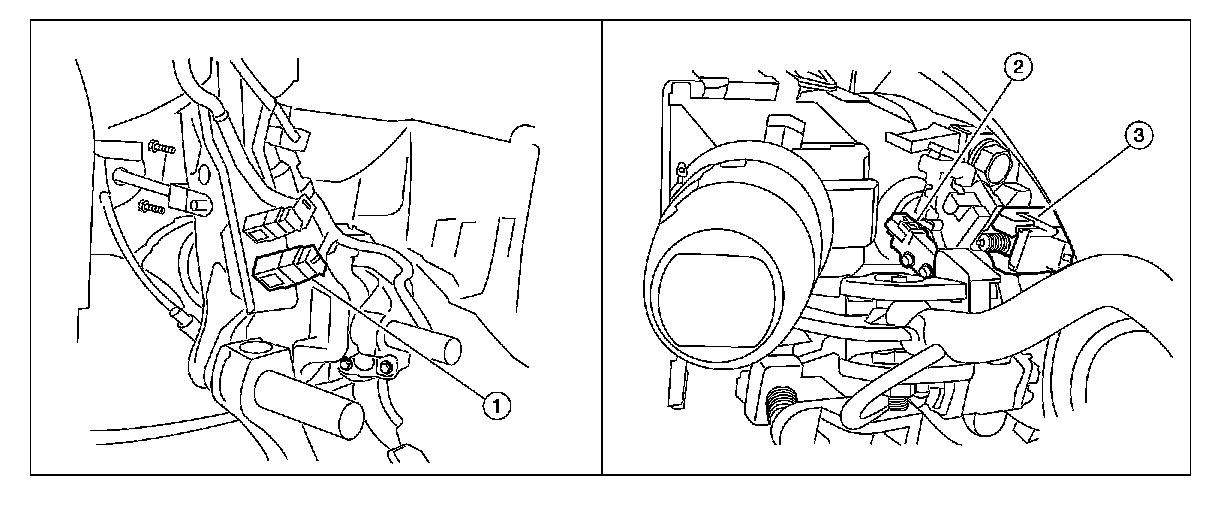 1

2

3