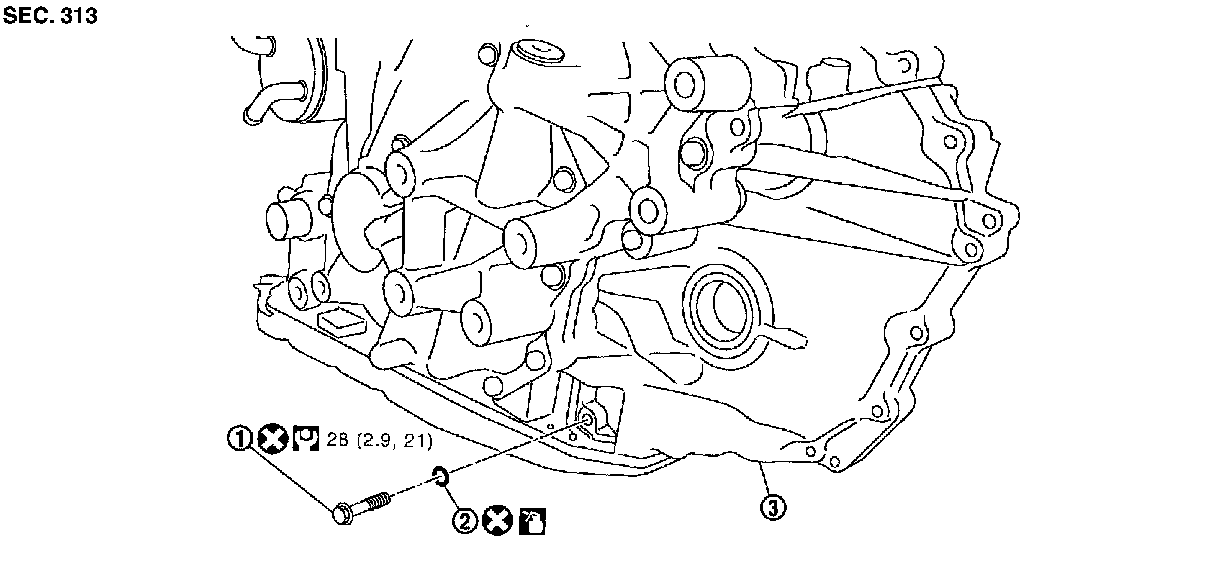 SEC. 313

① 28 (2.9, 21)

②

③