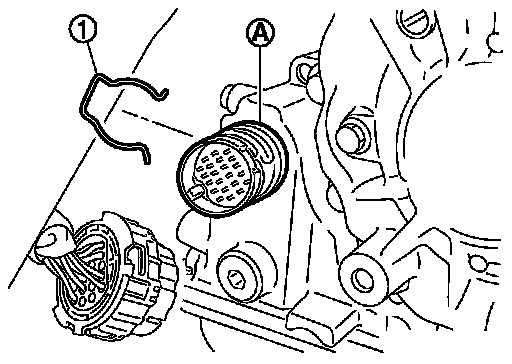 1

A