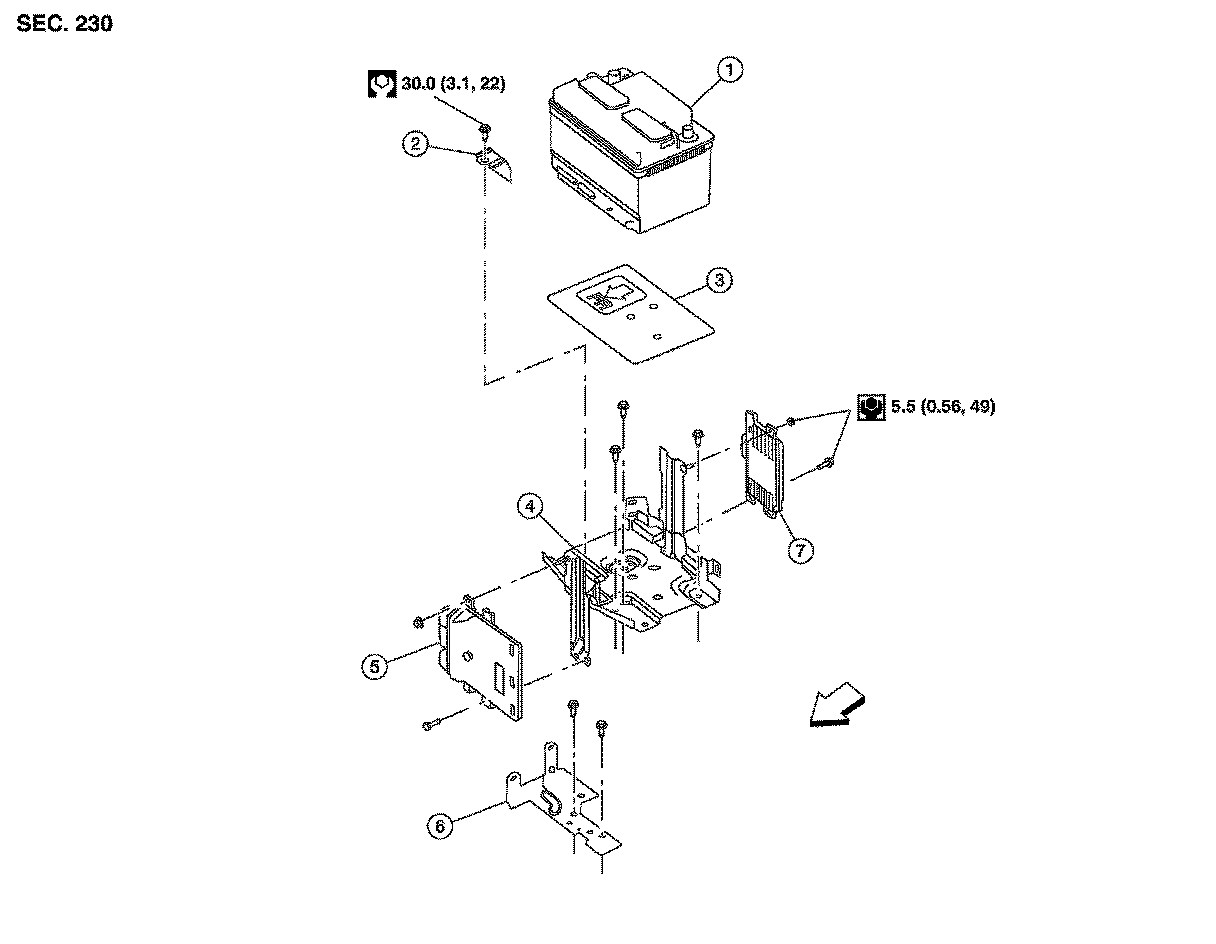 SEC. 230

30.0 (3.1, 22)

1

2

3

5.5 (0.56, 49)

4

7

5

6