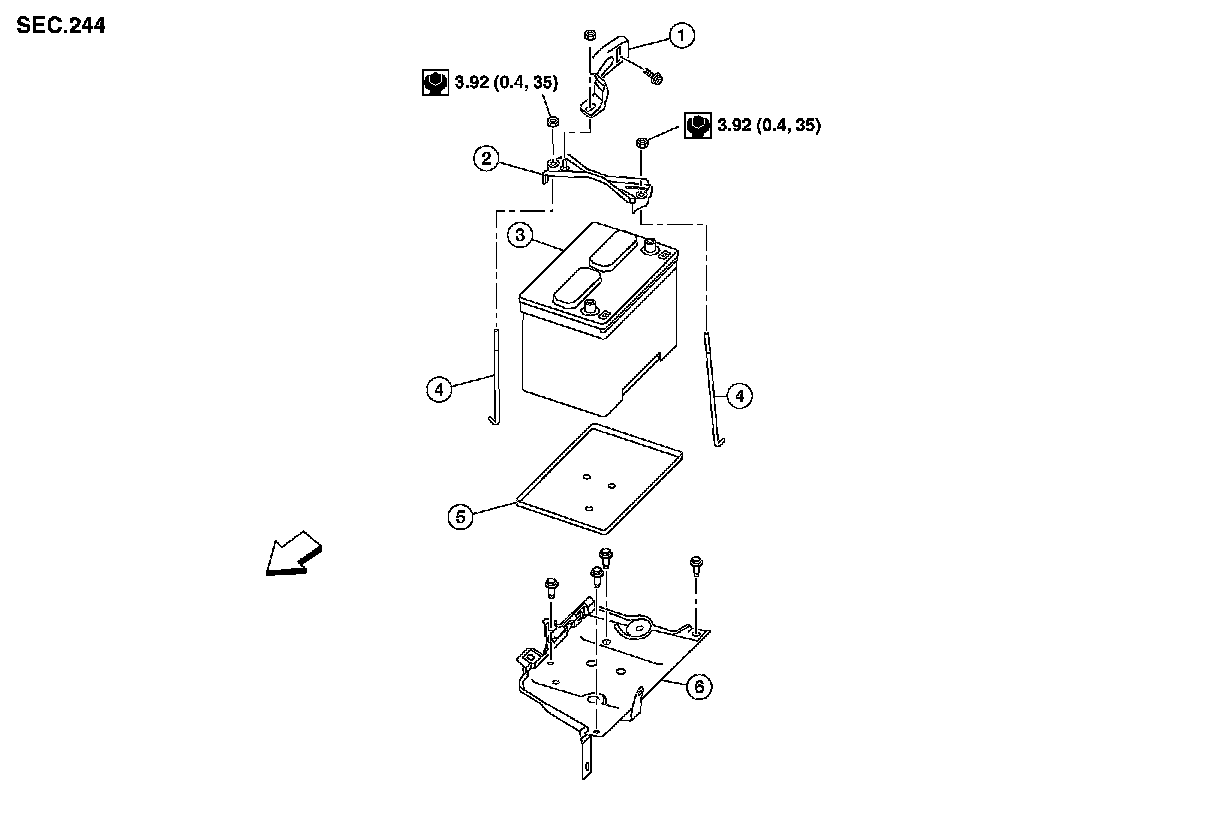 SEC.244

1

3.92 (0.4, 35)

3.92 (0.4, 35)

2

3

4

4

5

6